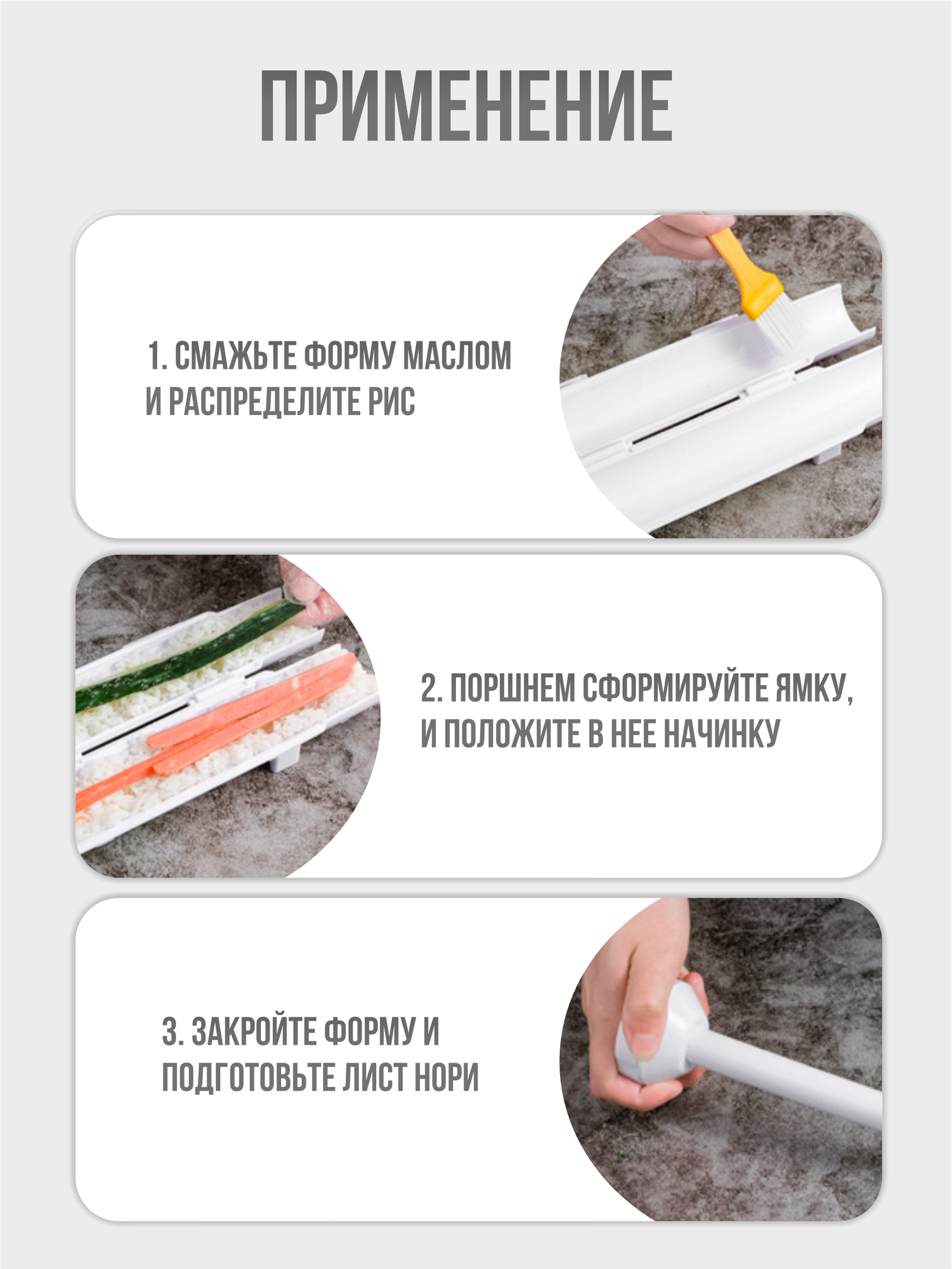 ПРИМЕНЕНИЕ

1. СМАЖЬТЕ ФОРМУ МАСЛОМ И РАСПРЕДЕЛИТЕ РИС

2. ПОРШНЕМ СФОРМИРУЙТЕ ЯМКУ, И ПОЛОЖИТЕ В НЕЕ НАЧИНКУ

3. ЗАКРОЙТЕ ФОРМУ И ПОДГОТОВЬТЕ ЛИСТ НОРИ