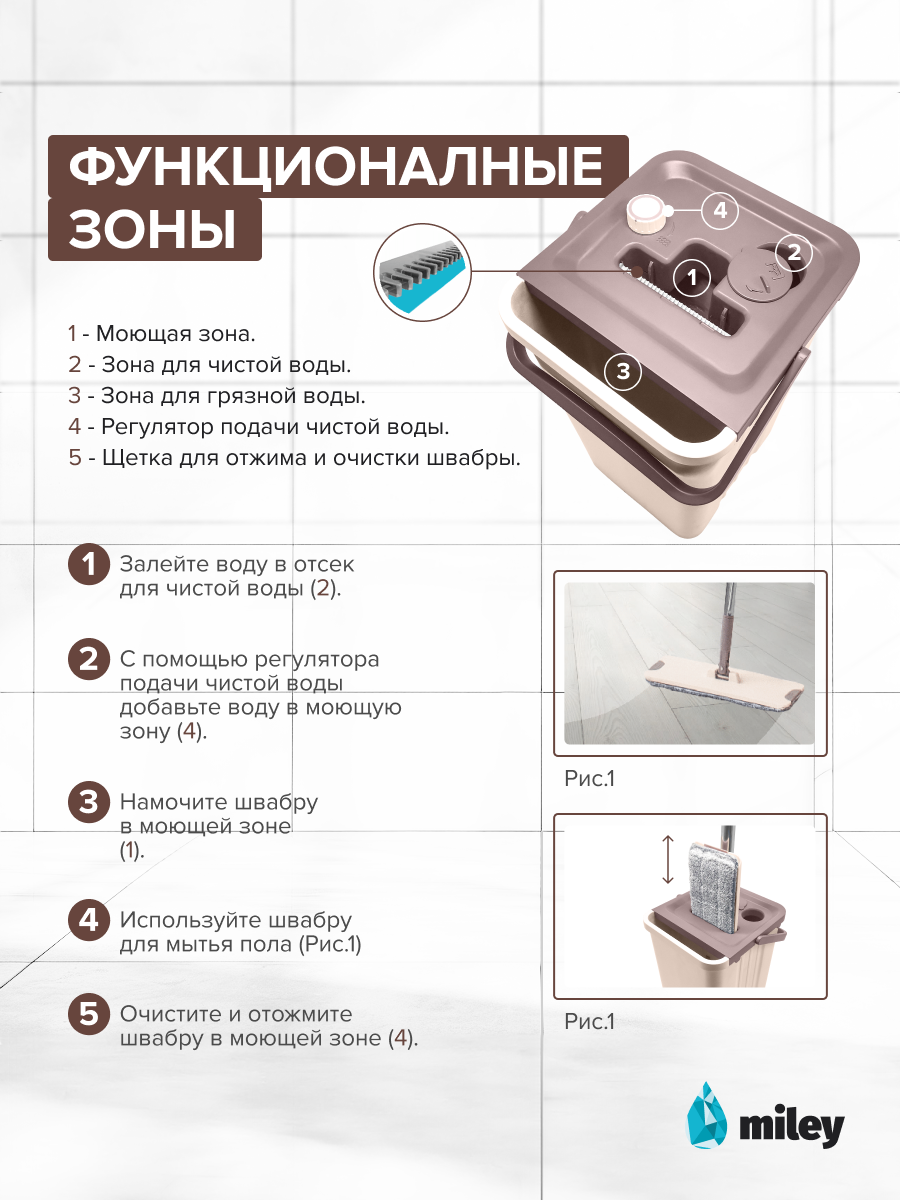 ФУНКЦИОНАЛНЫЕ ЗОНЫ

4
2
1
3

1 - Моющая зона.
2 - Зона для чистой воды.
3 - Зона для грязной воды.
4 - Регулятор подачи чистой воды.
5 - Щетка для отжима и очистки швабры.

1 Залейте воду в отсек для чистой воды (2).

2 С помощью регулятора подачи чистой воды добавьте воду в моющую зону (4).

3 Намочите швабру в моющей зоне (1).

4 Используйте швабру для мытья пола (Рис.1)

5 Очистите и отожмите швабру в моющей зоне (4).

Рис.1

Рис.1

miley