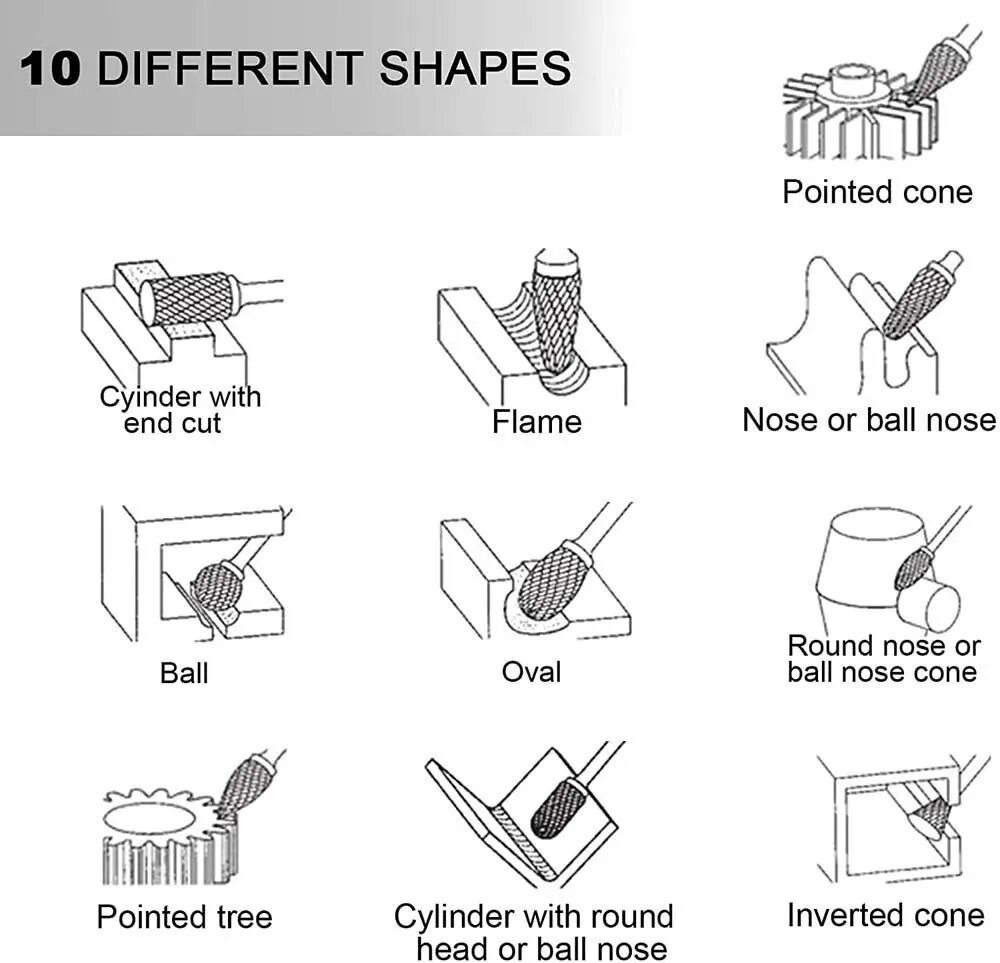 10 DIFFERENT SHAPES

Pointed cone

Cyinder with end cut

Flame

Nose or ball nose

Ball

Oval

Round nose or ball nose cone

Pointed tree

Cylinder with round head or ball nose

Inverted cone