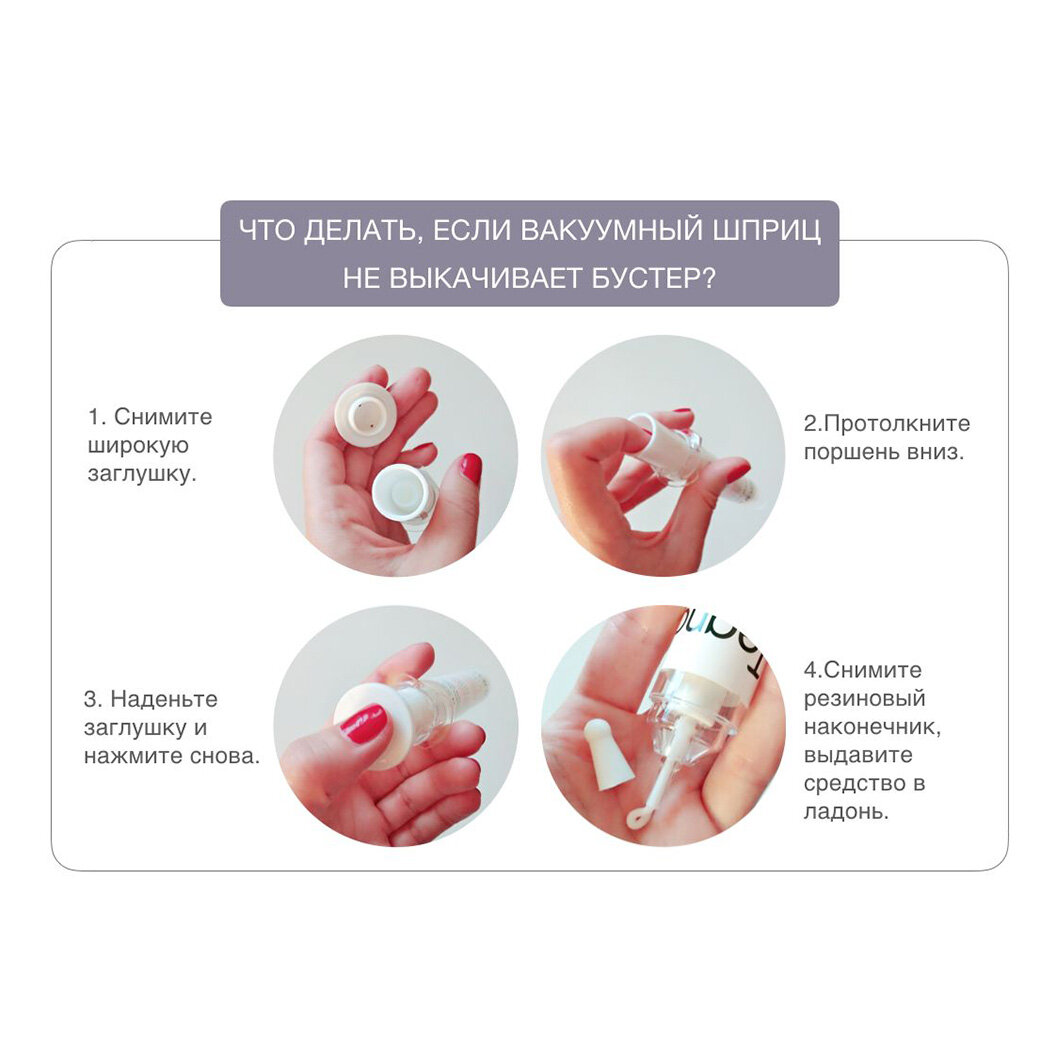 ЧТО ДЕЛАТЬ, ЕСЛИ ВАКУУМНЫЙ ШПРИЦ НЕ ВЫКАЧИВАЕТ БУСТЕР?

1. Снимите широкую заглушку.

2.Протолкните поршень вниз.

3. Наденьте заглушку и нажмите снова.

4.Снимите резиновый наконечник, выдавите средство в ладонь.