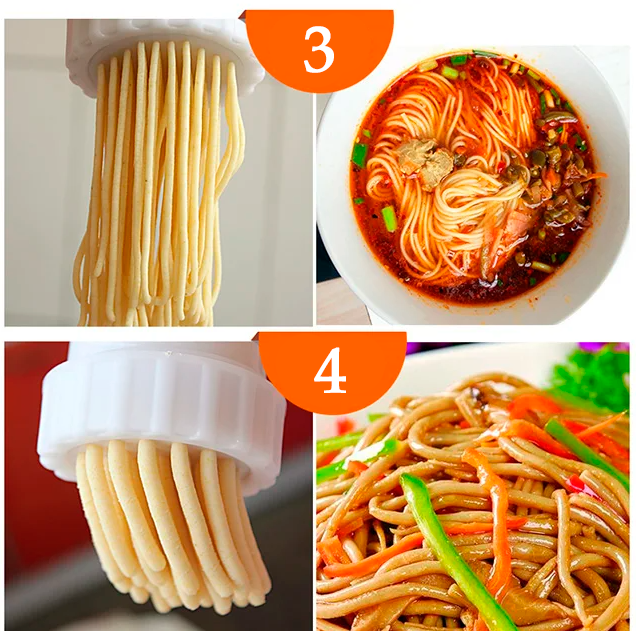 3

4