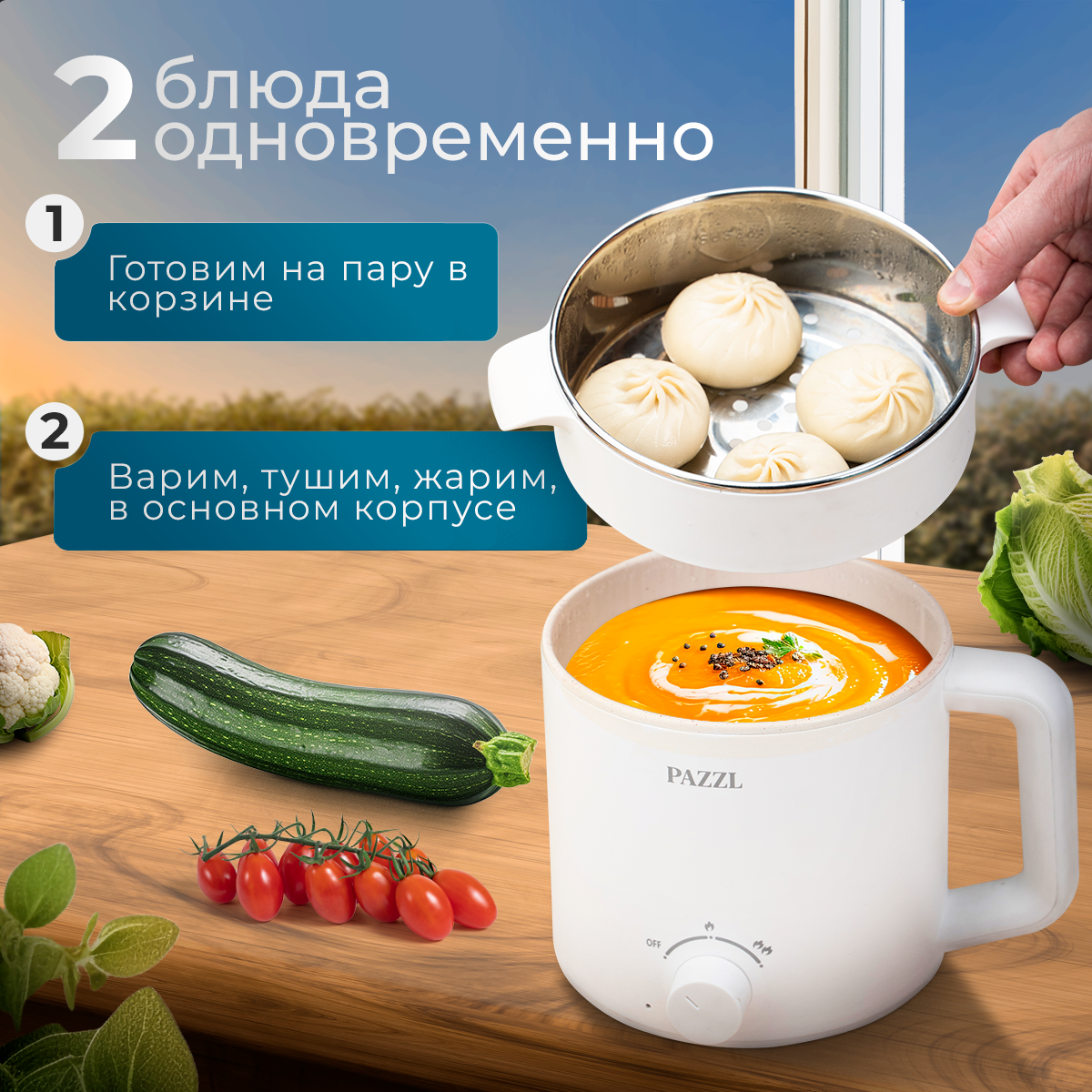 2 блюда одновременно

1

Готовим на пару в корзине

2

Варим, тушим, жарим, в основном корпусе

PAZZL

OFF