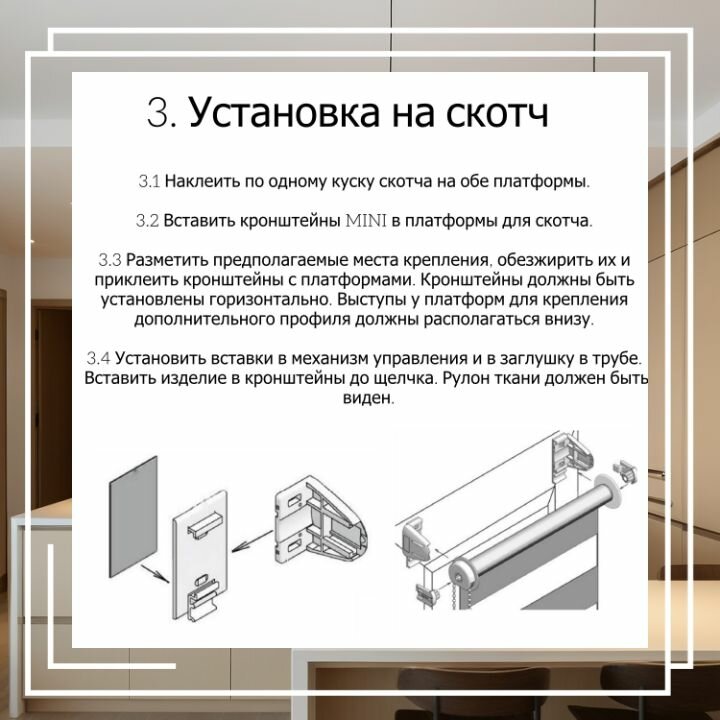 3. Установка на скотч

3.1 Наклеить по одному куску скотча на обе платформы.

3.2 Вставить кронштейны MINI в платформы для скотча.

3.3 Разметить предполагаемые места крепления, обезжирить их и приклеить кронштейны с платформами. Кронштейны должны быть установлены горизонтально. Выступы у платформ для крепления дополнительного профиля должны располагаться внизу.

3.4 Установить вставки в механизм управления и в заглушку в трубе. Вставить изделие в кронштейны до щелчка. Рулон ткани должен быть виден.