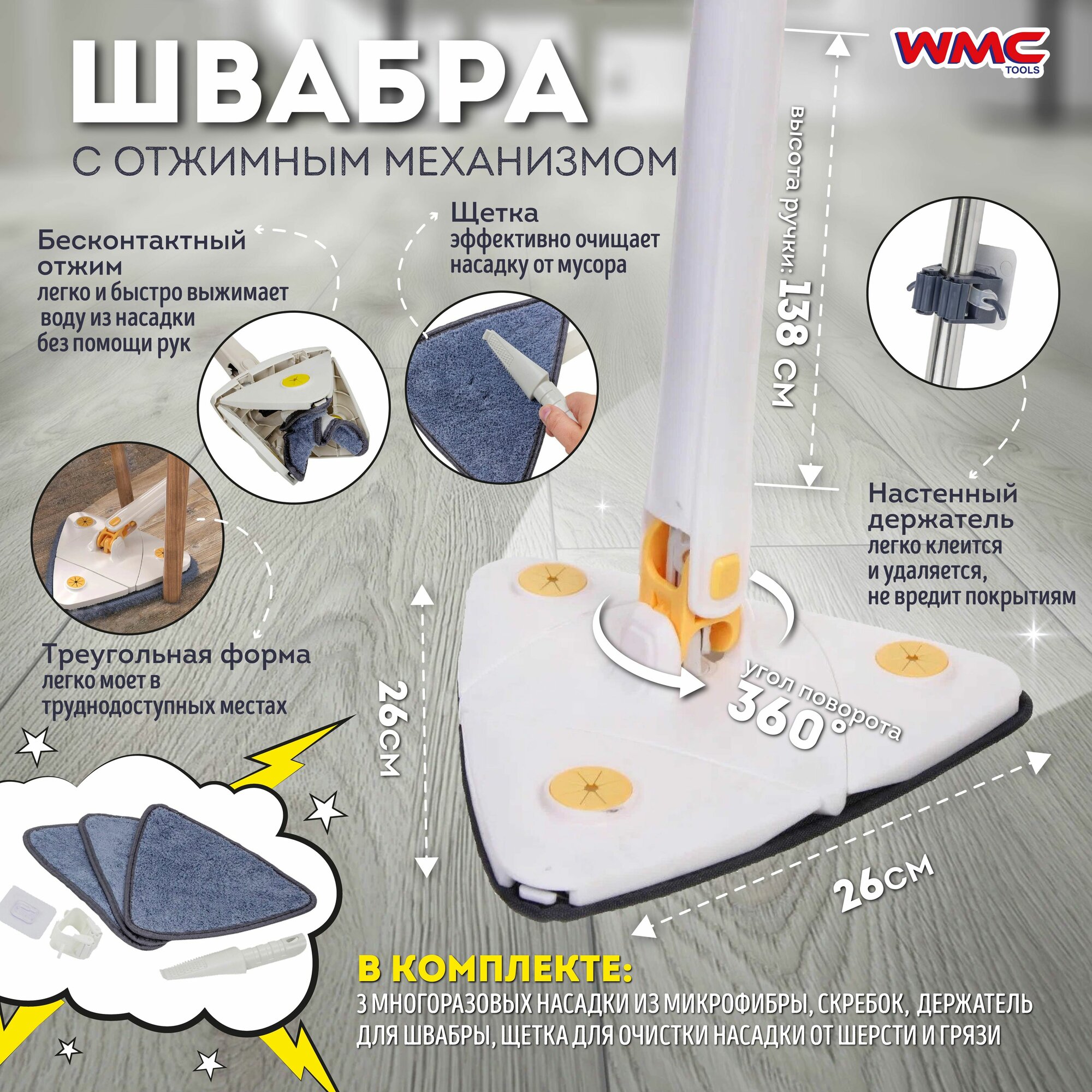 ШВАБРА
С ОТЖИМНЫМ МЕХАНИЗМОМ

WMC TOOLS

Бесконтактный отжим
легко и быстро выжимает воду из насадки без помощи рук

Щетка
эффективно очищает насадку от мусора

высота ручки: 138 см

Настенный держатель
легко клеится и удаляется, не вредит покрытиям

Треугольная форма
легко моет в труднодоступных местах

26см

угол поворота 360°

26см

В КОМПЛЕКТЕ:
3 МНОГОРАЗОВЫХ НАСАДКИ ИЗ МИКРОФИБРЫ, СКРЕБОК, ДЕРЖАТЕЛЬ ДЛЯ ШВАБРЫ, ЩЕТКА ДЛЯ ОЧИСТКИ НАСАДКИ ОТ ШЕРСТИ И ГРЯЗИ