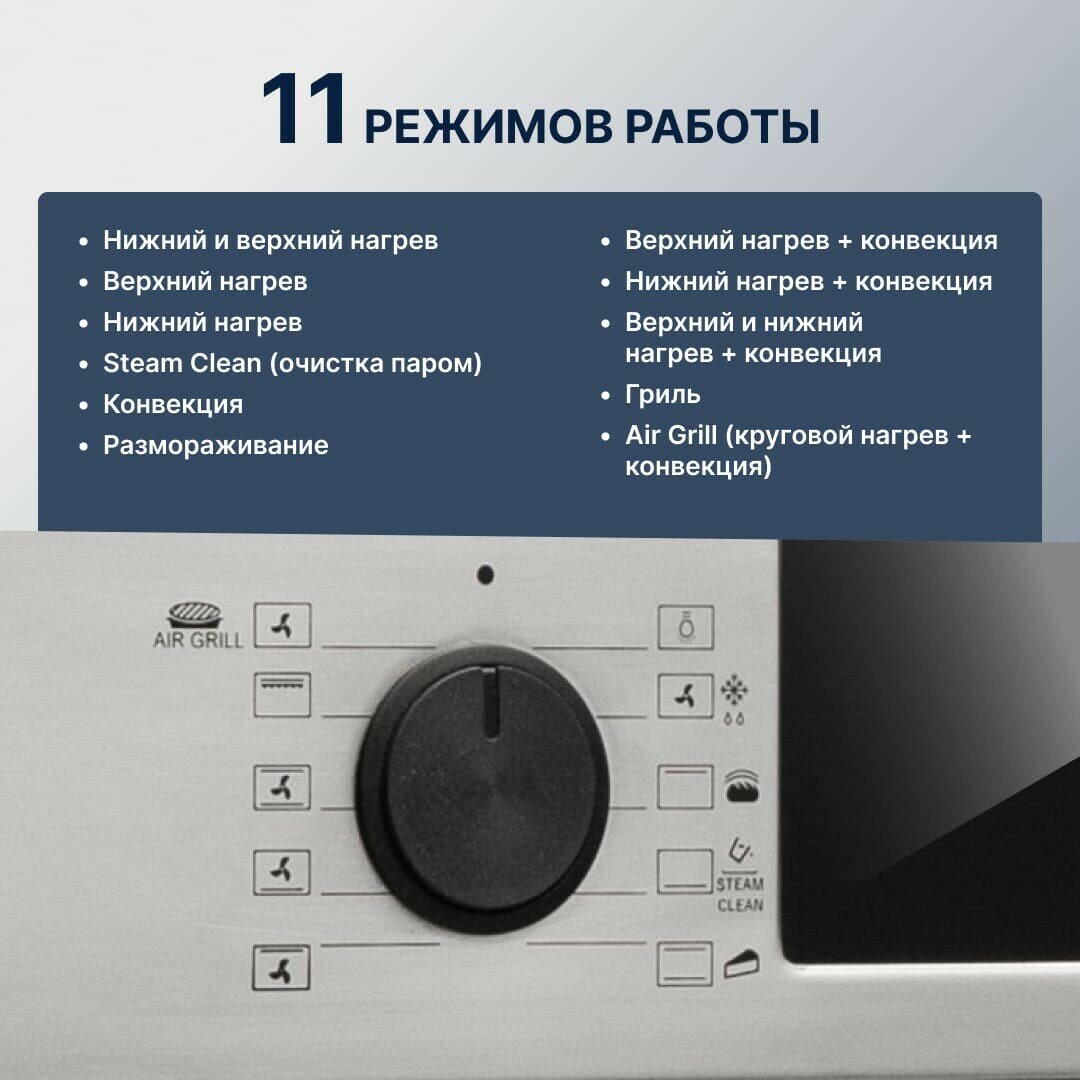 11 РЕЖИМОВ РАБОТЫ

• Нижний и верхний нагрев
• Верхний нагрев
• Нижний нагрев
• Steam Clean (очистка паром)
• Конвекция
• Размораживание

• Верхний нагрев + конвекция
• Нижний нагрев + конвекция
• Верхний и нижний нагрев + конвекция
• Гриль
• Air Grill (круговой нагрев + конвекция)

AIR GRILL

STEAM CLEAN