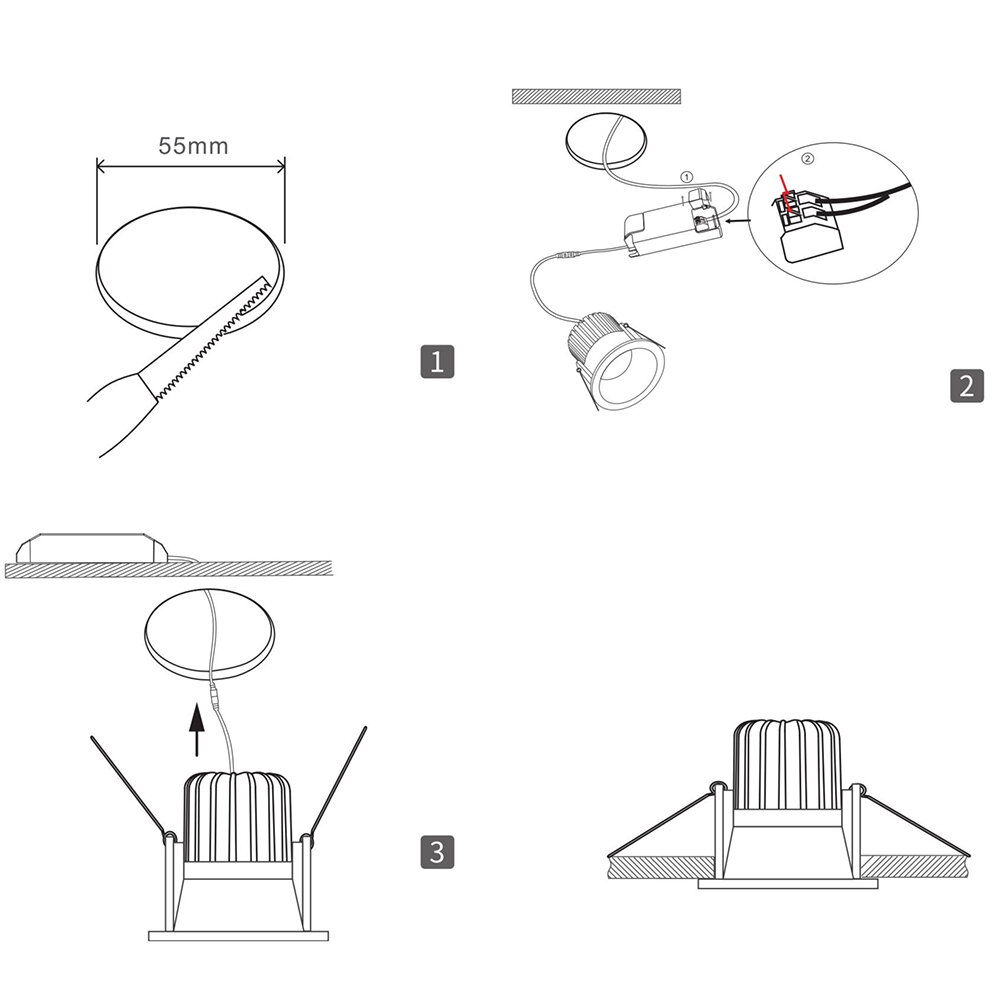 55mm

1

①

②

2

3