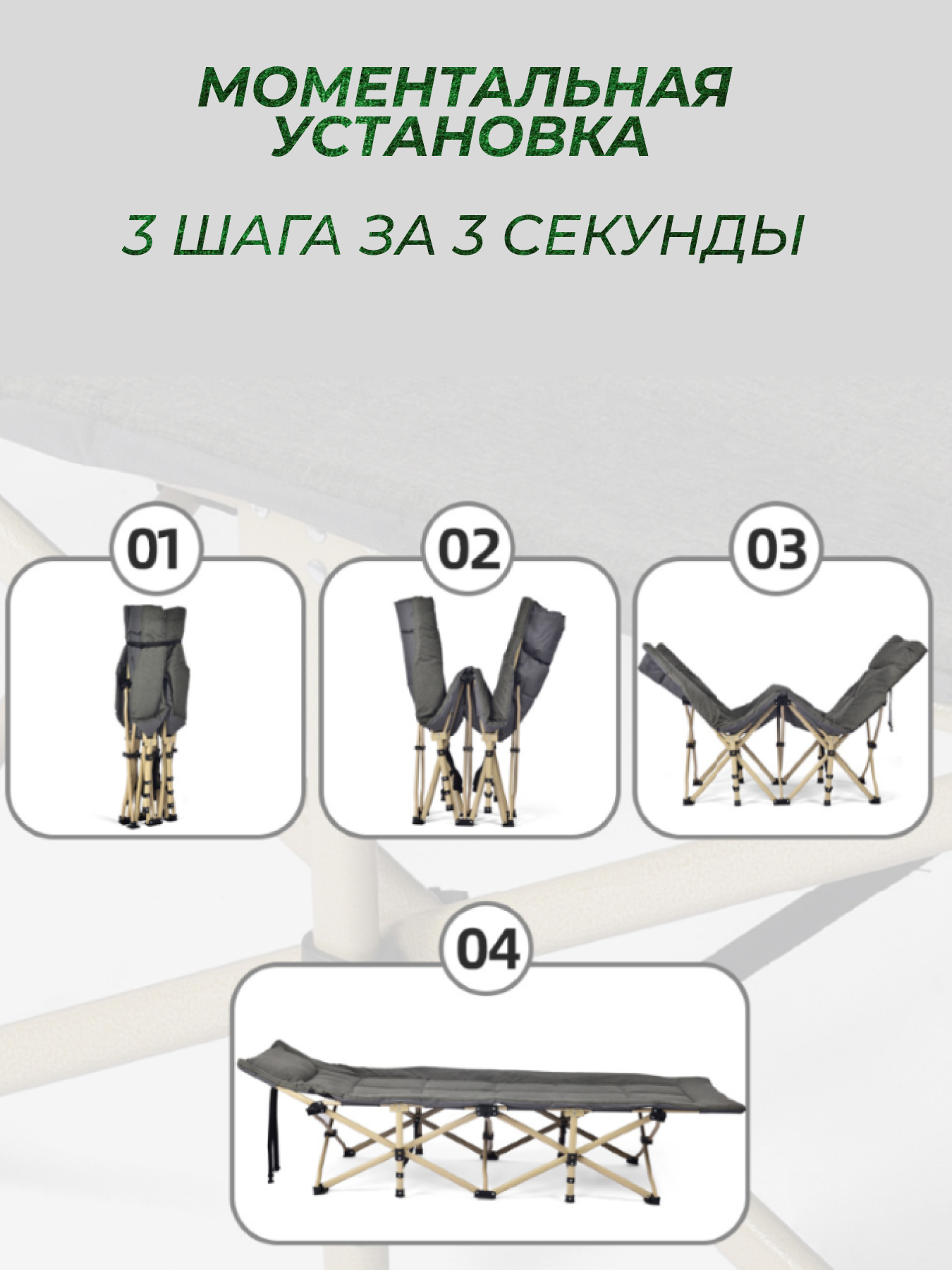 МОМЕНТАЛЬНАЯ УСТАНОВКА

3 ШАГА ЗА 3 СЕКУНДЫ

01

02

03

04