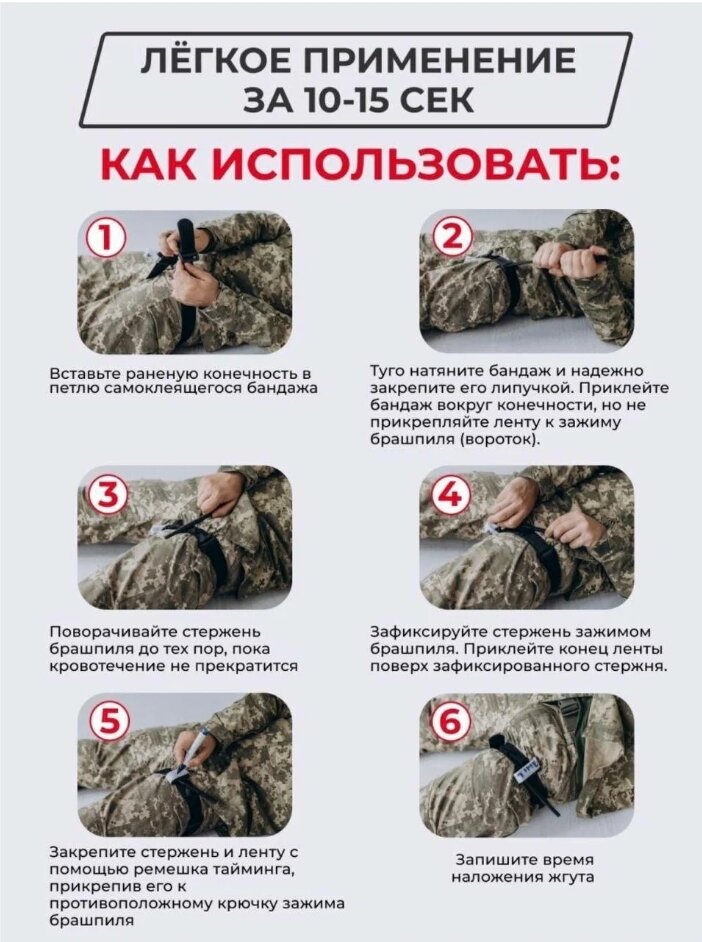 ЛЁГКОЕ ПРИМЕНЕНИЕ ЗА 10-15 СЕК

КАК ИСПОЛЬЗОВАТЬ:

1

Вставьте раненую конечность в петлю самоклеящегося бандажа

2

Туго натяните бандаж и надежно закрепите его липучкой. Приклейте бандаж вокруг конечности, но не прикрепляйте ленту к зажиму брашпиля (вороток).

3

Поворачивайте стержень брашпиля до тех пор, пока кровотечение не прекратится

4

Зафиксируйте стержень зажимом брашпиля. Приклейте конец ленты поверх зафиксированного стержня.

5

Закрепите стержень и ленту с помощью ремешка тайминга, прикрепив его к противоположному крючку зажима брашпиля

6

Запишите время наложения жгута