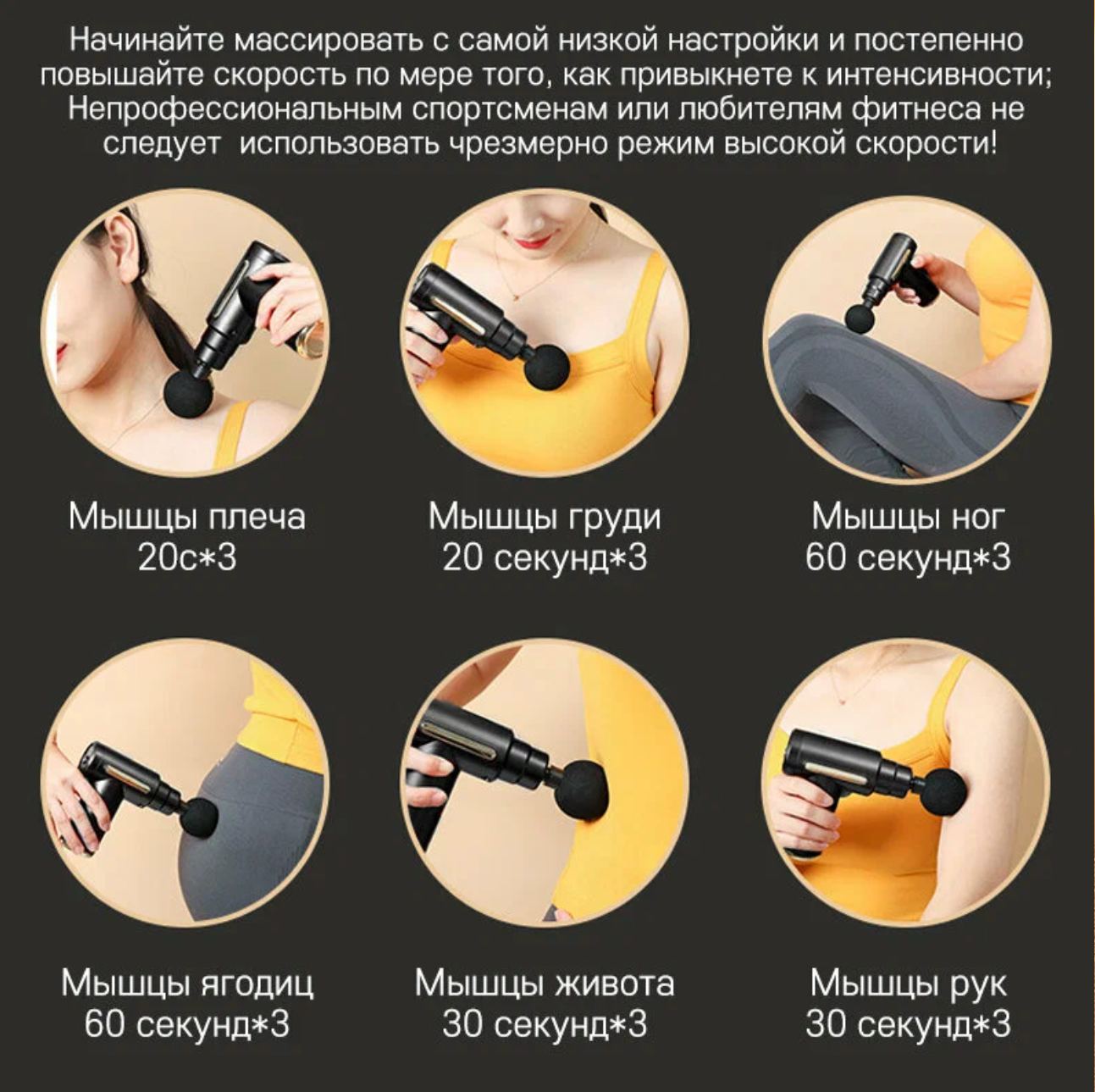 Начинайте массировать с самой низкой настройки и постепенно повышайте скорость по мере того, как привыкнете к интенсивности; Непрофессиональным спортсменам или любителям фитнеса не следует  использовать чрезмерно режим высокой скорости!

Мышцы плеча
20с*3

Мышцы груди
20 секунд*3

Мышцы ног
60 секунд*3

Мышцы ягодиц
60 секунд*3

Мышцы живота
30 секунд*3

Мышцы рук
30 секунд*3