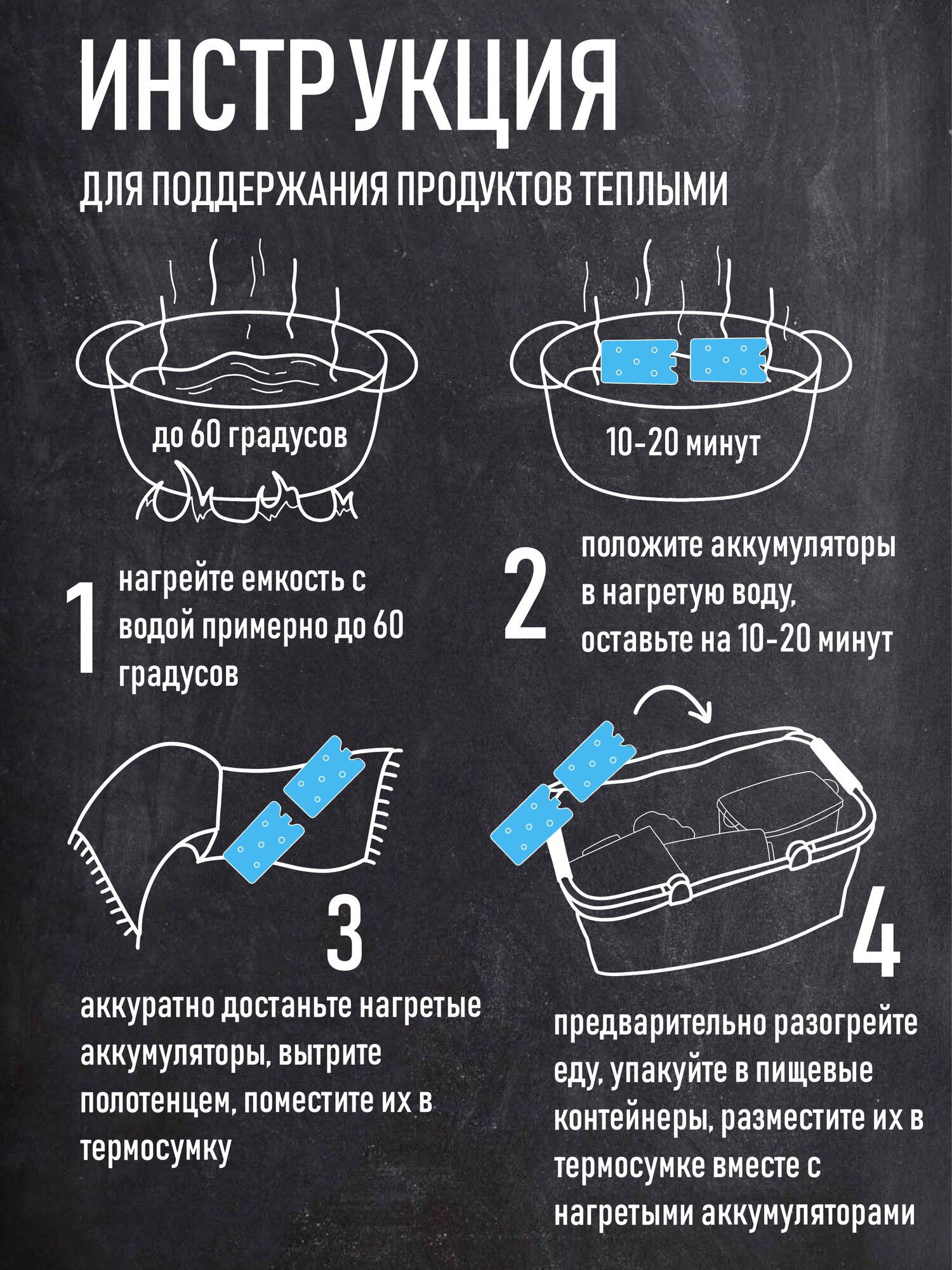 ИНСТРУКЦИЯ

ДЛЯ ПОДДЕРЖАНИЯ ПРОДУКТОВ ТЕПЛЫМИ

до 60 градусов

10-20 минут

1 нагрейте емкость с водой примерно до 60 градусов

2 положите аккумуляторы в нагретую воду, оставьте на 10-20 минут

3

аккуратно достаньте нагретые аккумуляторы, вытрите полотенцем, поместите их в термосумку

4

предварительно разогрейте еду, упакуйте в пищевые контейнеры, разместите их в термосумке вместе с нагретыми аккумуляторами