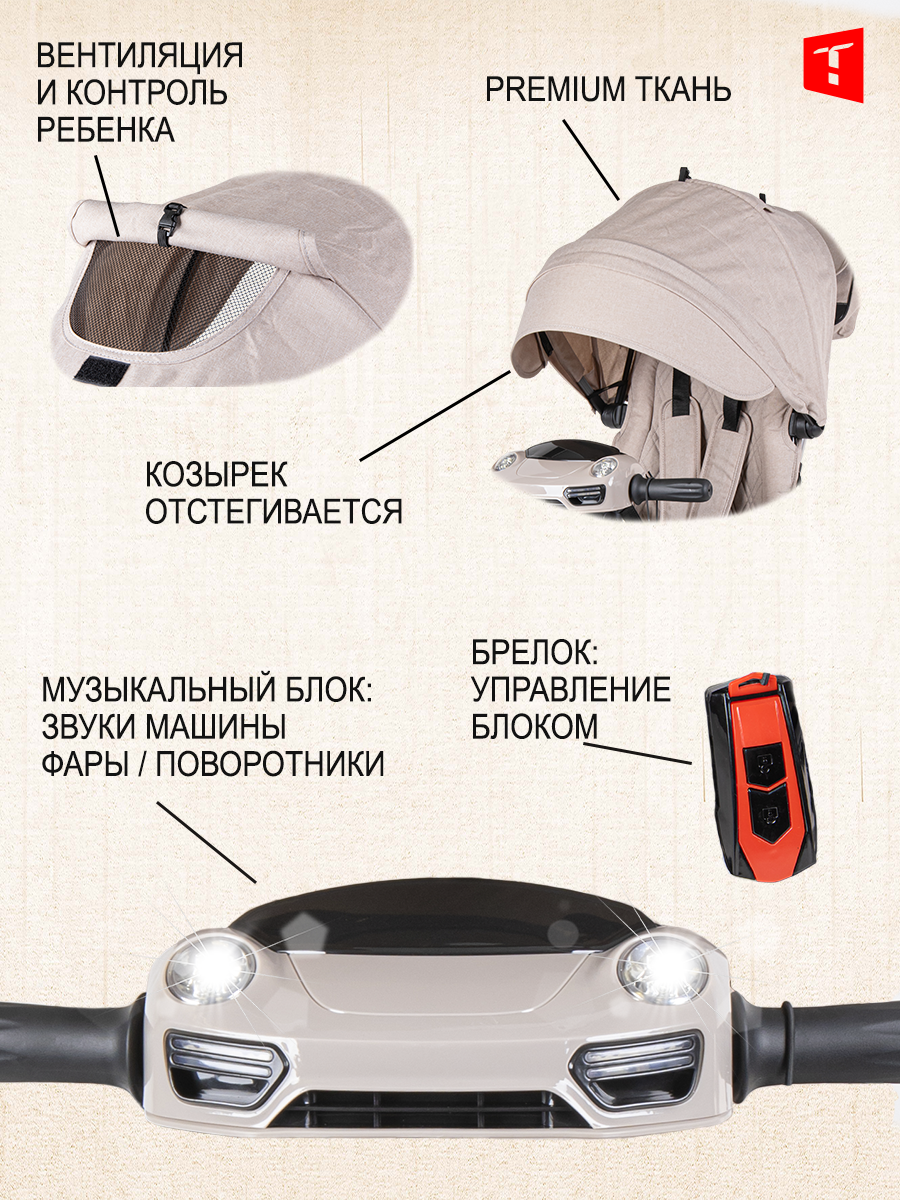 ВЕНТИЛЯЦИЯ И КОНТРОЛЬ РЕБЕНКА

PREMIUM ТКАНЬ

КОЗЫРЕК ОТСТЕГИВАЕТСЯ

МУЗЫКАЛЬНЫЙ БЛОК: ЗВУКИ МАШИНЫ ФАРЫ / ПОВОРОТНИКИ

БРЕЛОК: УПРАВЛЕНИЕ БЛОКОМ