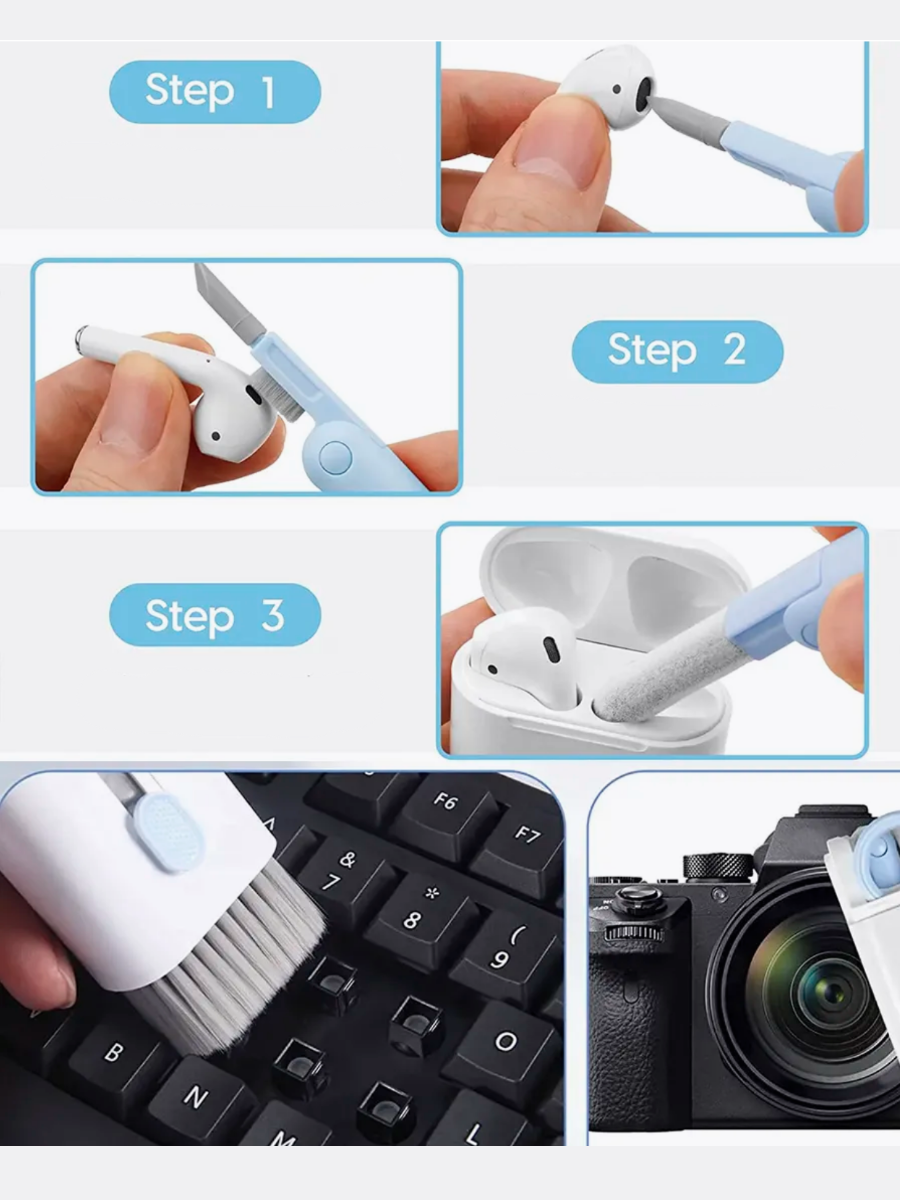 Step 1

Step 2

Step 3

F6
F7
&
7
*
8
(
9
O
B
N
M
L