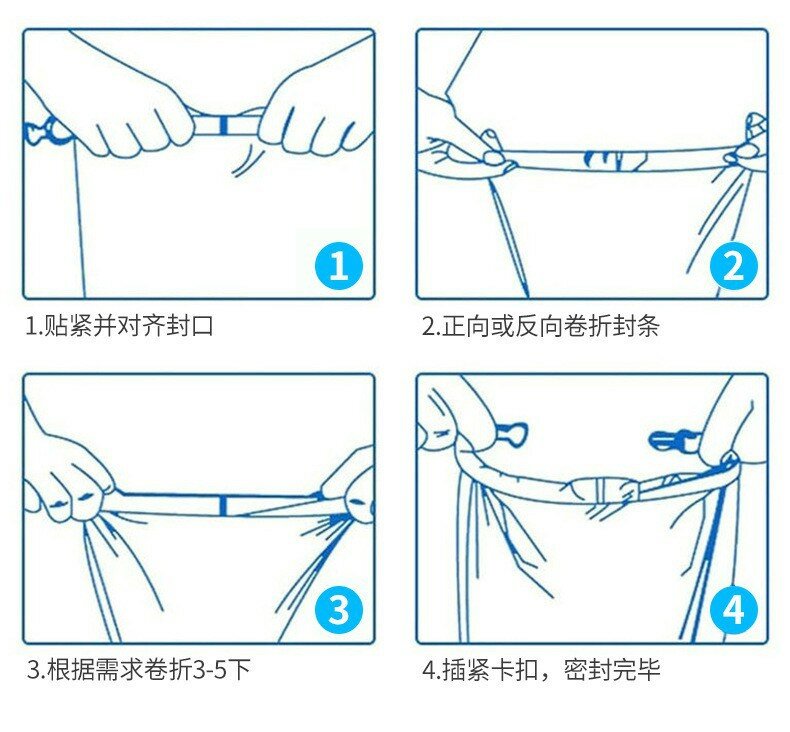 1

1.贴紧并对齐封口

2

2.正向或反向卷折封条

3

3.根据需求卷折3-5下

4

4.插紧卡扣，密封完毕