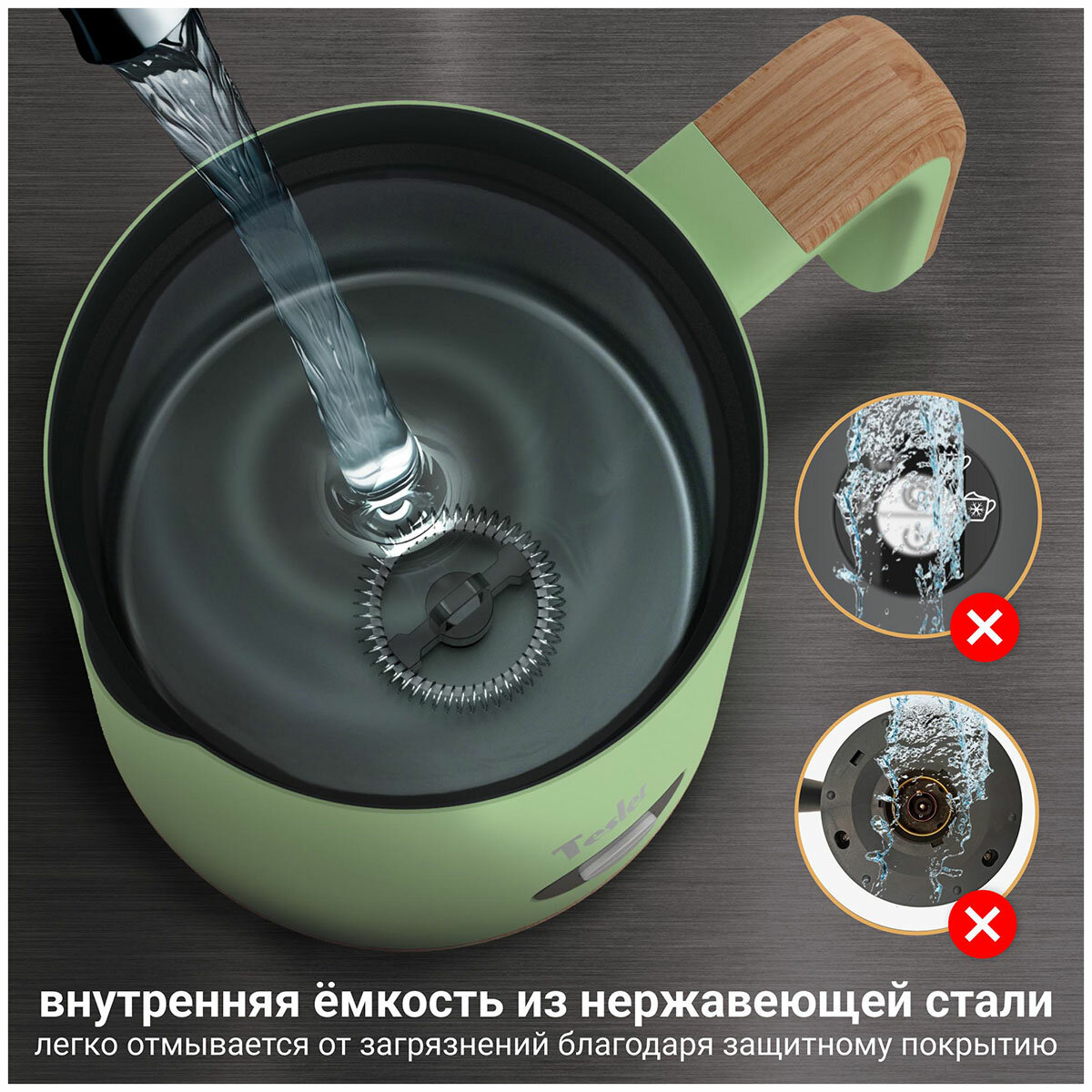 Tesler

внутренняя ёмкость из нержавеющей стали
легко отмывается от загрязнений благодаря защитному покрытию