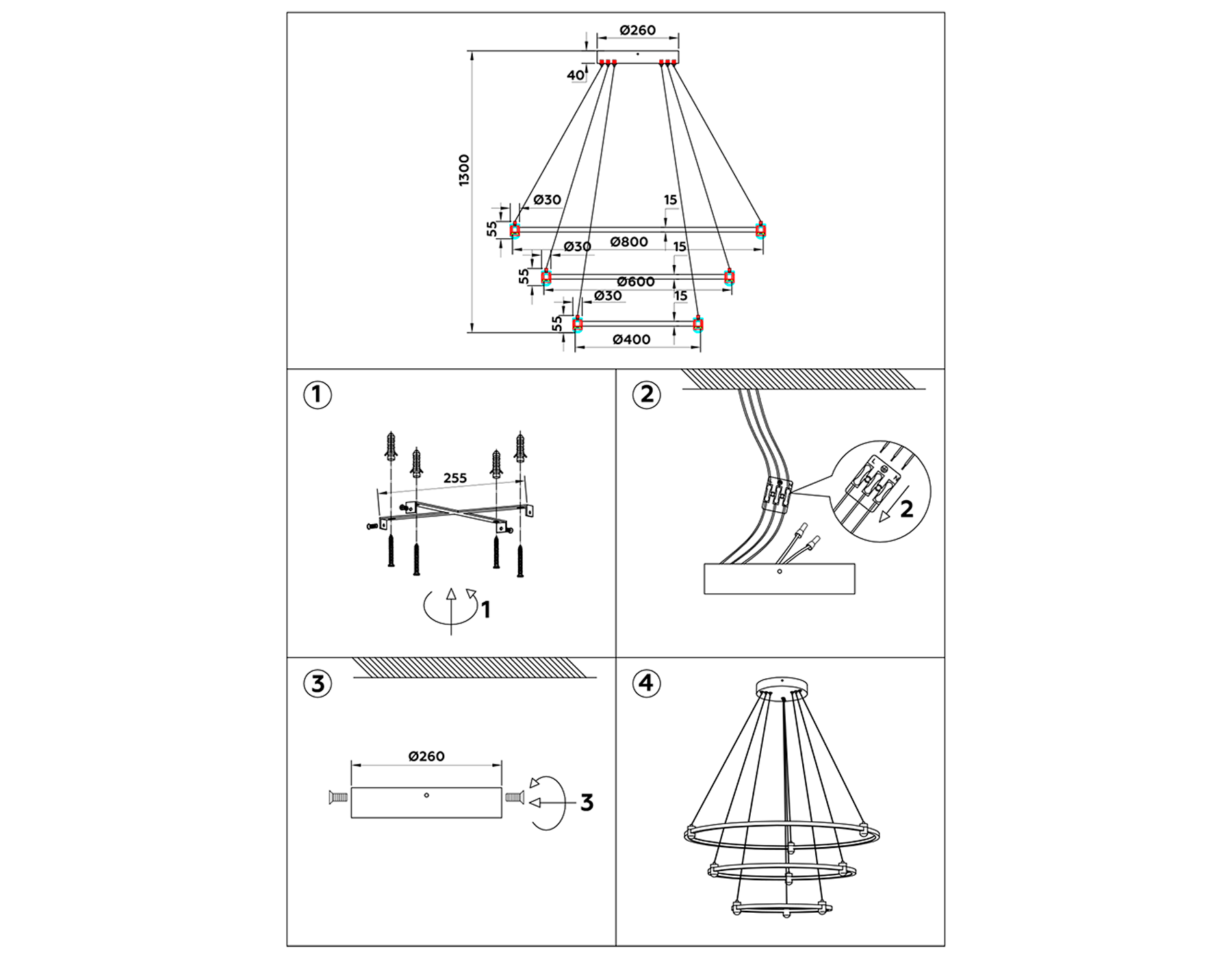 Ø260
40
1300
Ø30
15
55
Ø800
Ø30
15
55
Ø600
Ø30
15
55
Ø400

1
255
1

2
2

3
Ø260
3

4