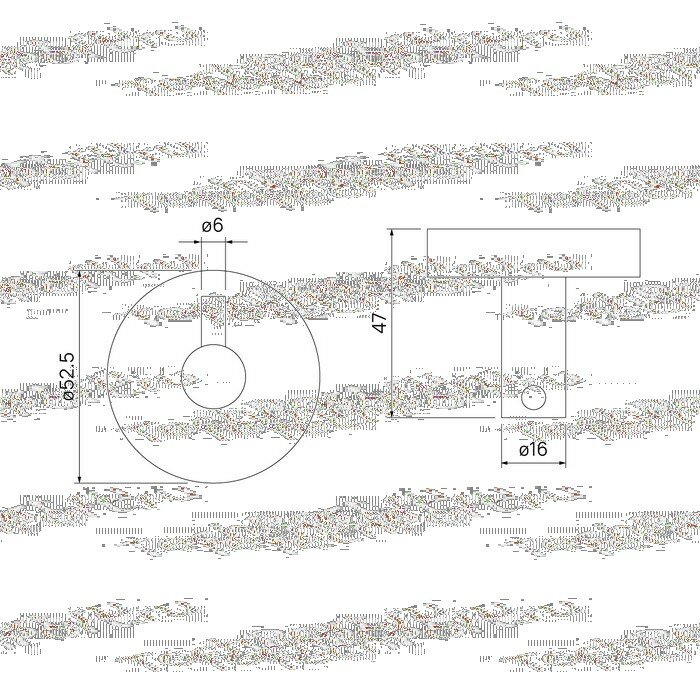 ø6

ø52.5

47

ø16