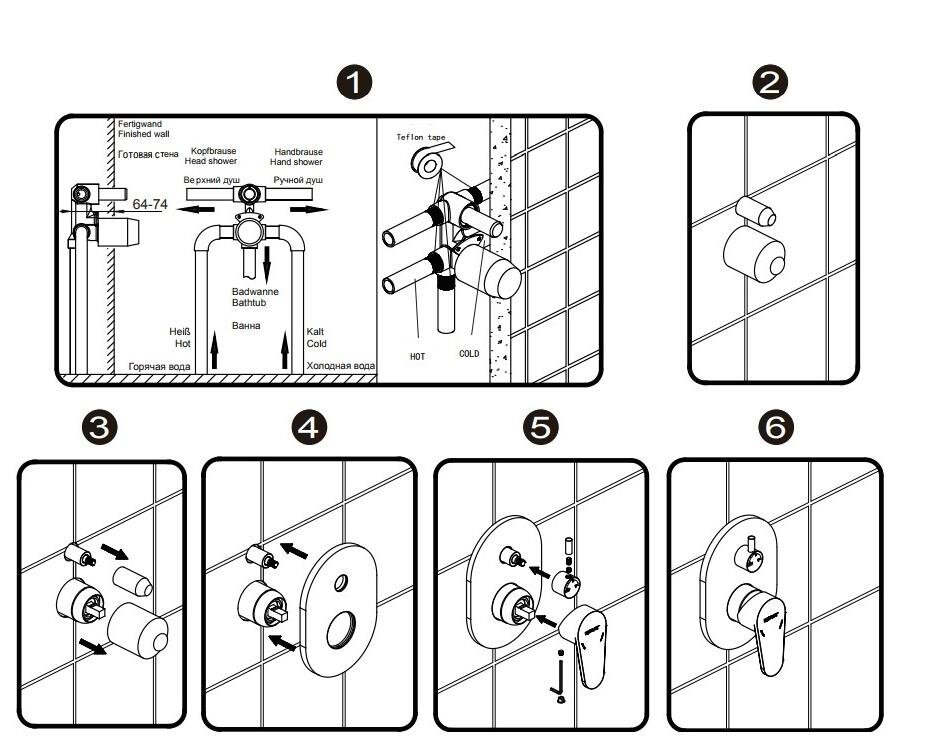 1

Fertigwand
Finished wall
Готовая стена

64-74

Kopfbrause
Head shower
Верхний душ

Handbrause
Hand shower
Ручной душ

Badwanne
Bathtub
Ванна

Heiß
Hot
Горячая вода

Kalt
Cold
Холодная вода

Teflon tape

HOT

COLD

2

3

4

5

6