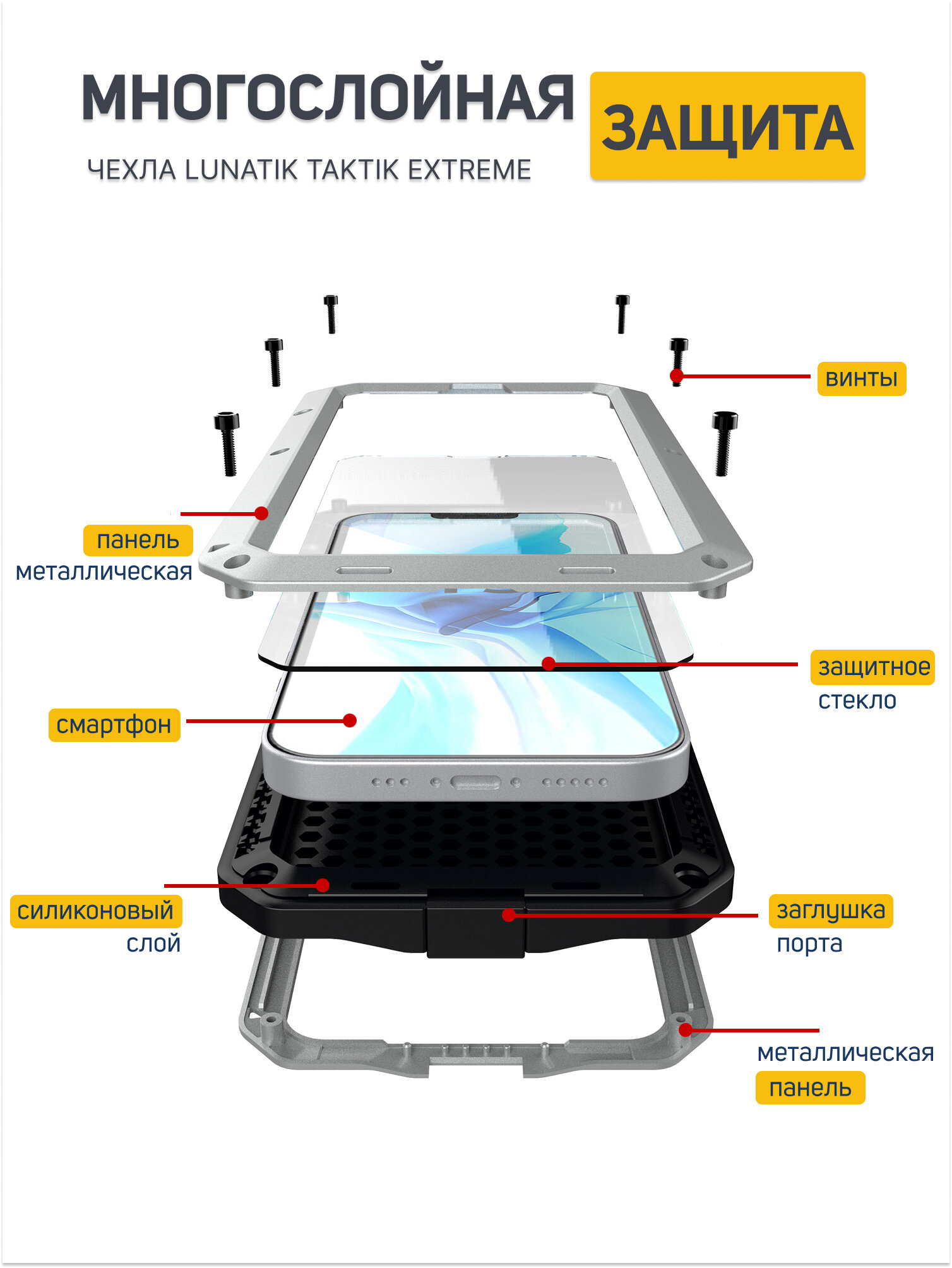 МНОГОСЛОЙНАЯ ЗАЩИТА

ЧЕХЛА LUNATIK TAKTIK EXTREME

винты

панель
металлическая

защитное
стекло

смартфон

силиконовый
слой

заглушка
порта

металлическая
панель