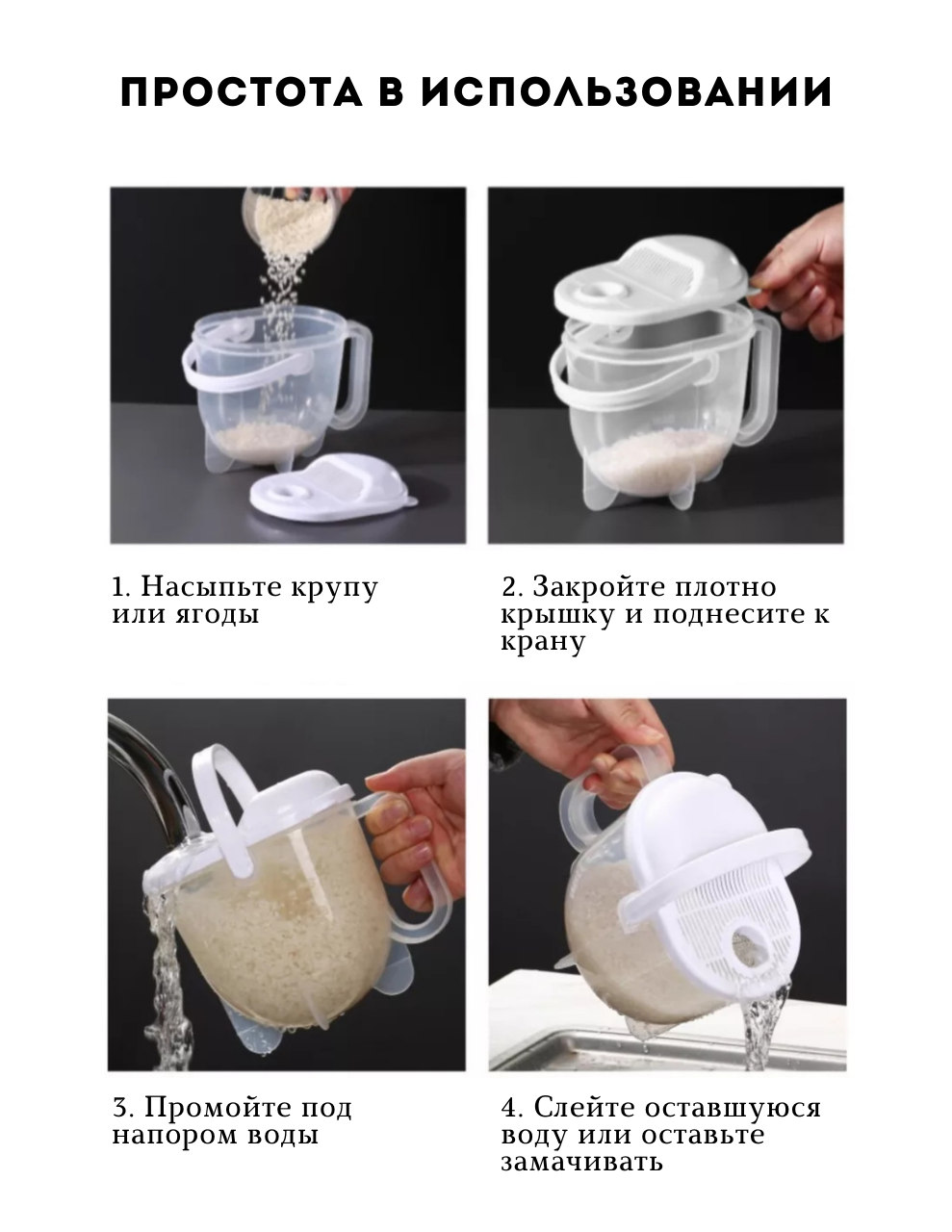 ПРОСТОТА В ИСПОЛЬЗОВАНИИ

1. Насыпьте крупу или ягоды

2. Закройте плотно крышку и поднесите к крану

3. Промойте под напором воды

4. Слейте оставшуюся воду или оставьте замачивать