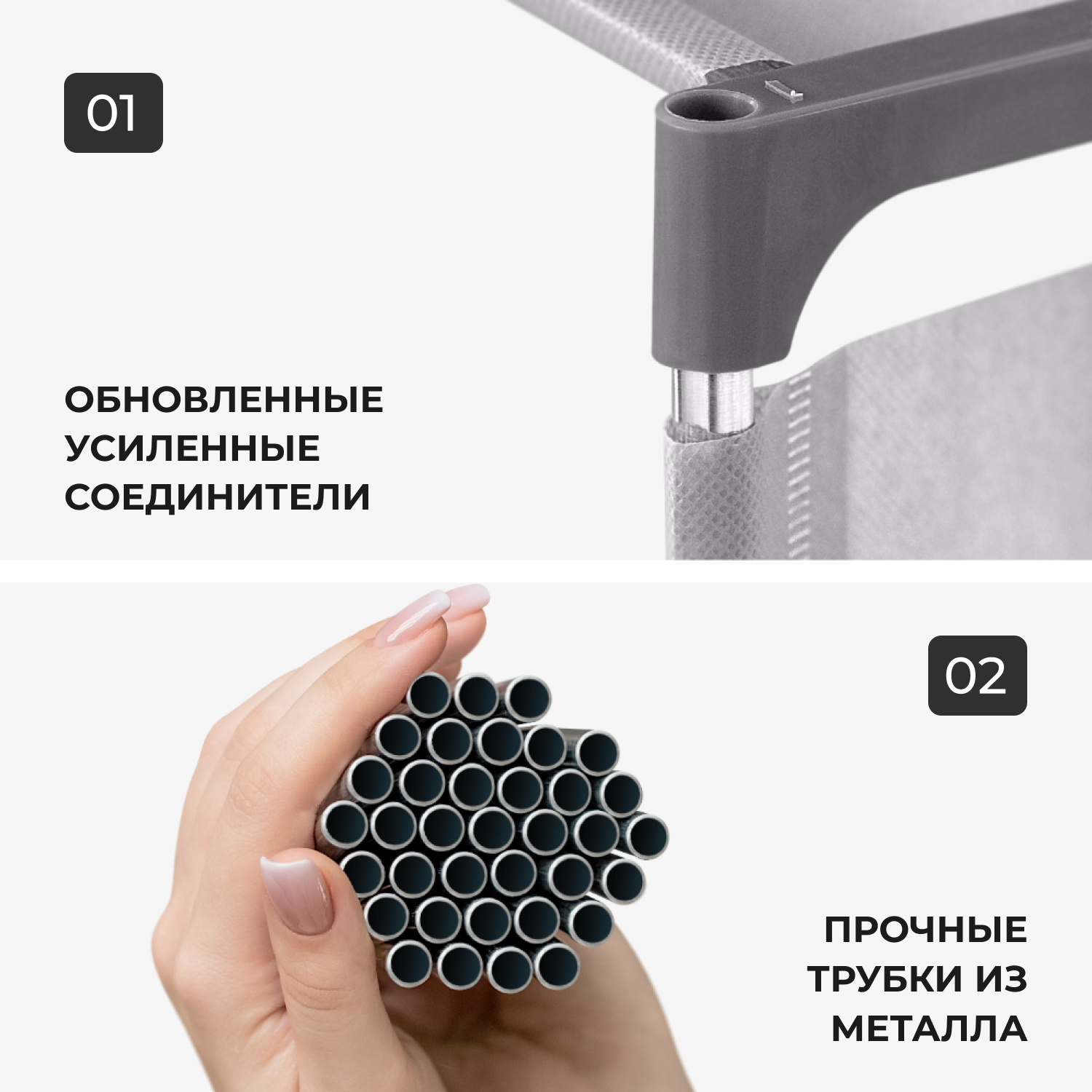 01

ОБНОВЛЕННЫЕ УСИЛЕННЫЕ СОЕДИНИТЕЛИ

02

ПРОЧНЫЕ ТРУБКИ ИЗ МЕТАЛЛА