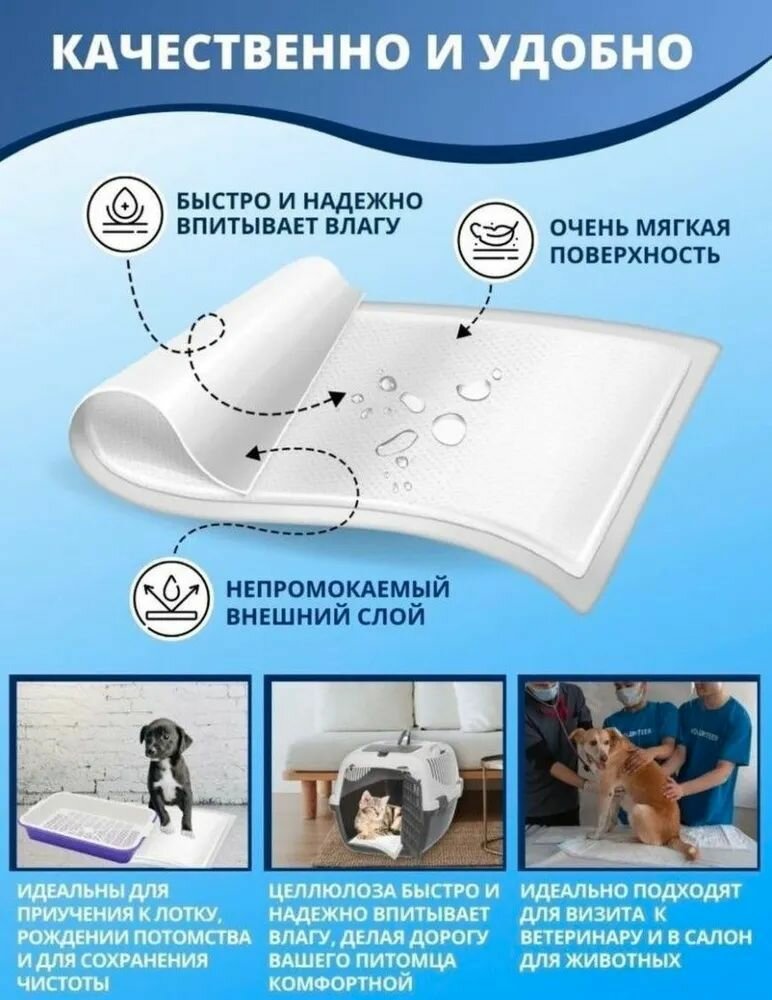 КАЧЕСТВЕННО И УДОБНО

БЫСТРО И НАДЕЖНО ВПИТЫВАЕТ ВЛАГУ

ОЧЕНЬ МЯГКАЯ ПОВЕРХНОСТЬ

НЕПРОМОКАЕМЫЙ ВНЕШНИЙ СЛОЙ

ИДЕАЛЬНЫ ДЛЯ ПРИУЧЕНИЯ К ЛОТКУ, РОЖДЕНИИ ПОТОМСТВА И ДЛЯ СОХРАНЕНИЯ ЧИСТОТЫ

ЦЕЛЛЮЛОЗА БЫСТРО И НАДЕЖНО ВПИТЫВАЕТ ВЛАГУ, ДЕЛАЯ ДОРОГУ ВАШЕГО ПИТОМЦА КОМФОРТНОЙ

ИДЕАЛЬНО ПОДХОДЯТ ДЛЯ ВИЗИТА К ВЕТЕРИНАРУ И В САЛОН ДЛЯ ЖИВОТНЫХ