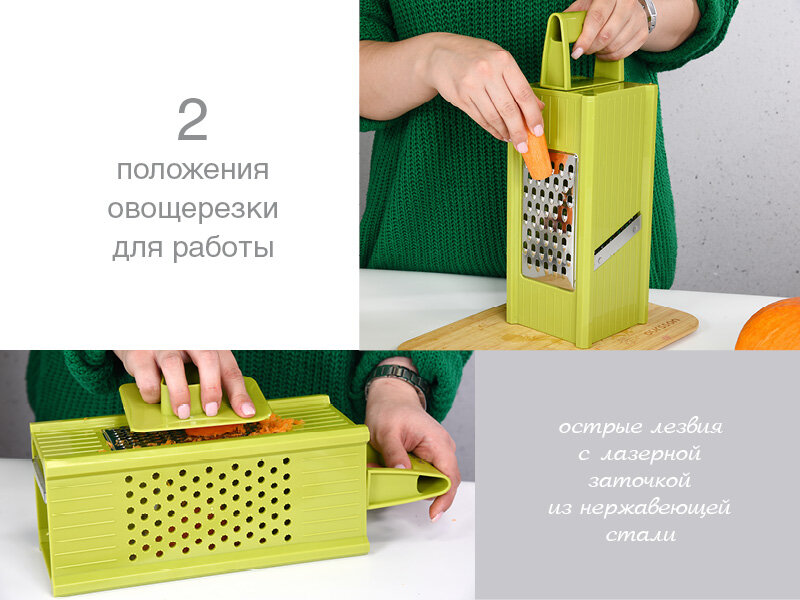 2
положения
овощерезки
для работы

острые лезвия
с лазерной
заточкой
из нержавеющей
стали