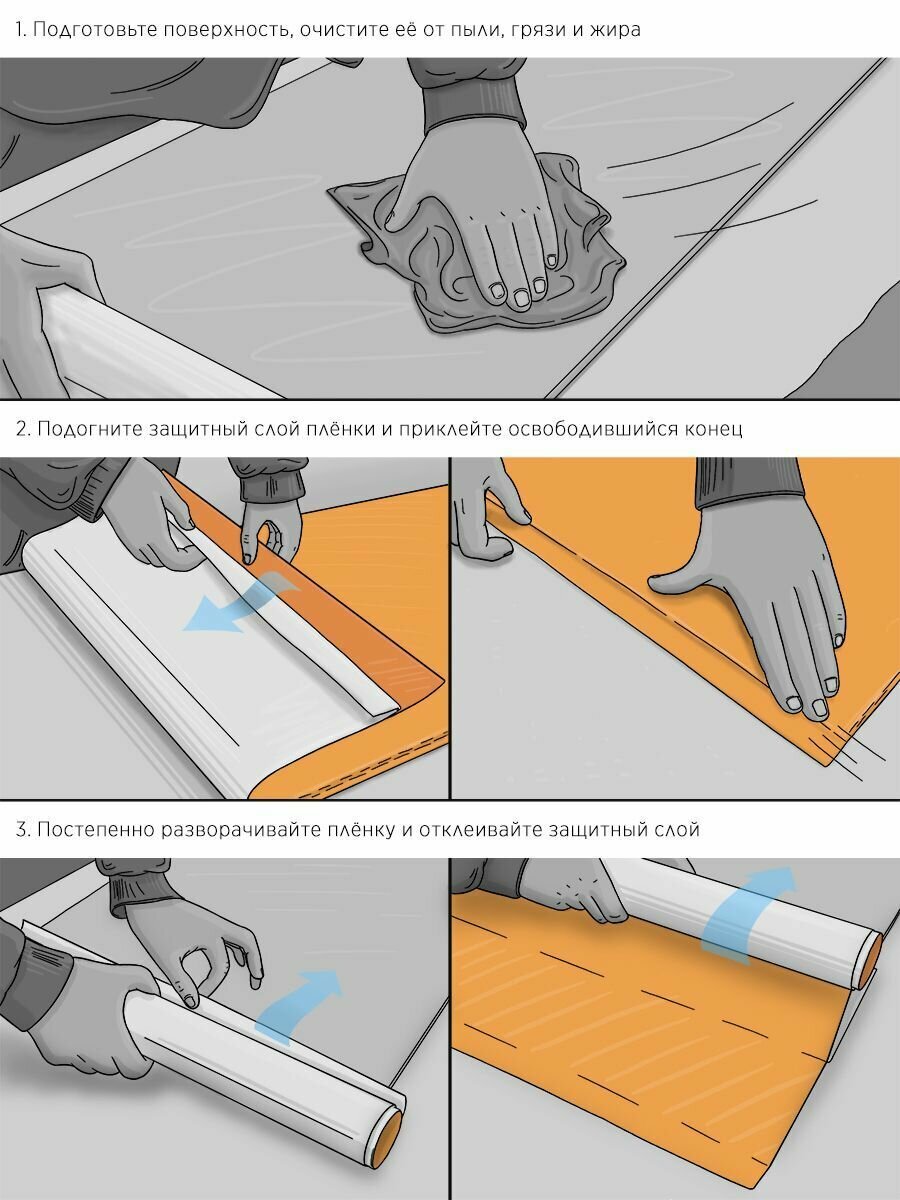 1. Подготовьте поверхность, очистите её от пыли, грязи и жира

2. Подогните защитный слой плёнки и приклейте освободившийся конец

3. Постепенно разворачивайте плёнку и отклеивайте защитный слой