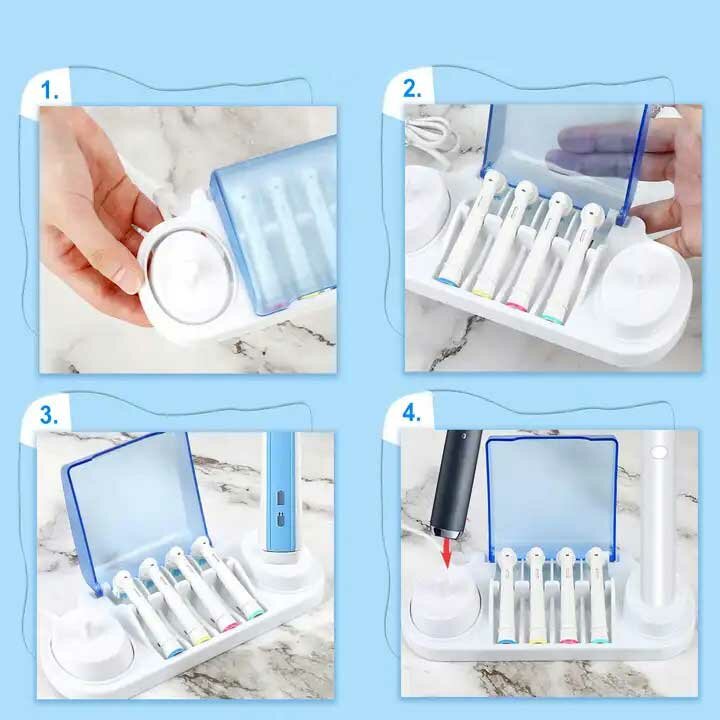 1.

2.

3.

4.