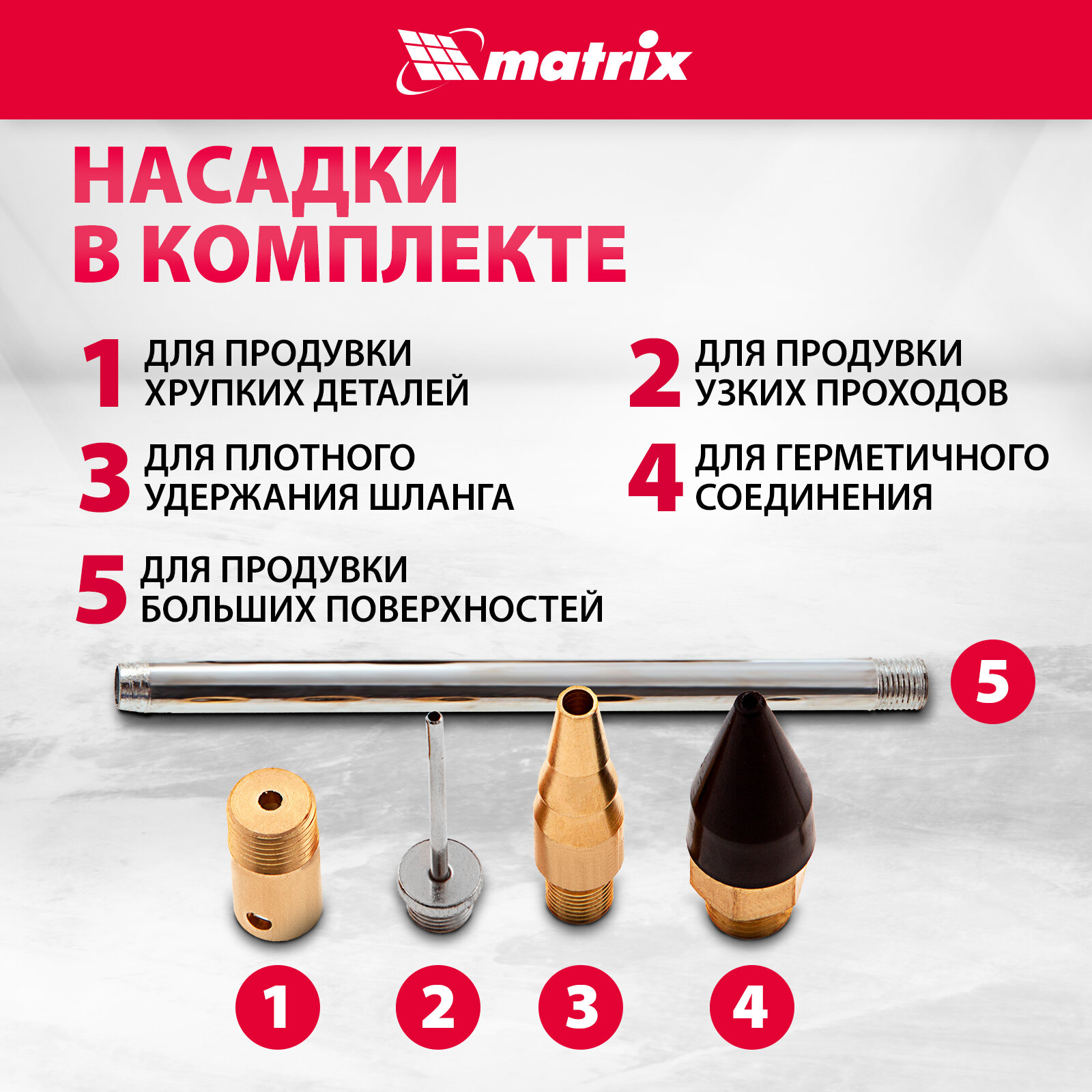 matrix

НАСАДКИ В КОМПЛЕКТЕ

1 ДЛЯ ПРОДУВКИ ХРУПКИХ ДЕТАЛЕЙ

2 ДЛЯ ПРОДУВКИ УЗКИХ ПРОХОДОВ

3 ДЛЯ ПЛОТНОГО УДЕРЖАНИЯ ШЛАНГА

4 ДЛЯ ГЕРМЕТИЧНОГО СОЕДИНЕНИЯ

5 ДЛЯ ПРОДУВКИ БОЛЬШИХ ПОВЕРХНОСТЕЙ

5

1

2

3

4