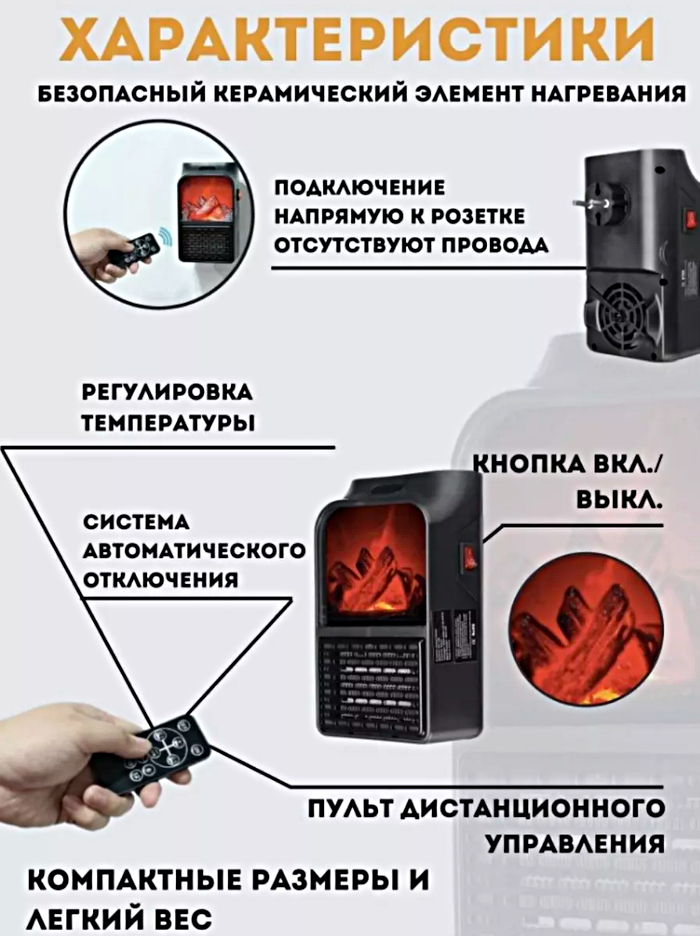 ХАРАКТЕРИСТИКИ

БЕЗОПАСНЫЙ КЕРАМИЧЕСКИЙ ЭЛЕМЕНТ НАГРЕВАНИЯ

ПОДКЛЮЧЕНИЕ НАПРЯМУЮ К РОЗЕТКЕ ОТСУТСТВУЮТ ПРОВОДА

РЕГУЛИРОВКА ТЕМПЕРАТУРЫ

КНОПКА ВКЛ./ ВЫКЛ.

СИСТЕМА АВТОМАТИЧЕСКОГО ОТКЛЮЧЕНИЯ

ПУЛЬТ ДИСТАНЦИОННОГО УПРАВЛЕНИЯ

КОМПАКТНЫЕ РАЗМЕРЫ И ЛЕГКИЙ ВЕС