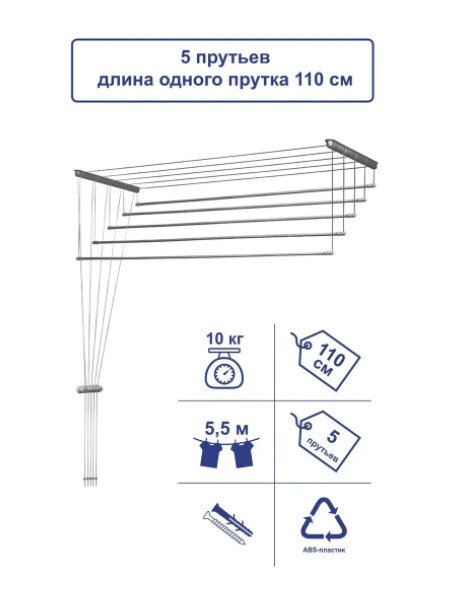 5 прутьев
длина одного прутка 110 см

10 кг

110 см

5,5 м

5 прутьев

ABS-пластик