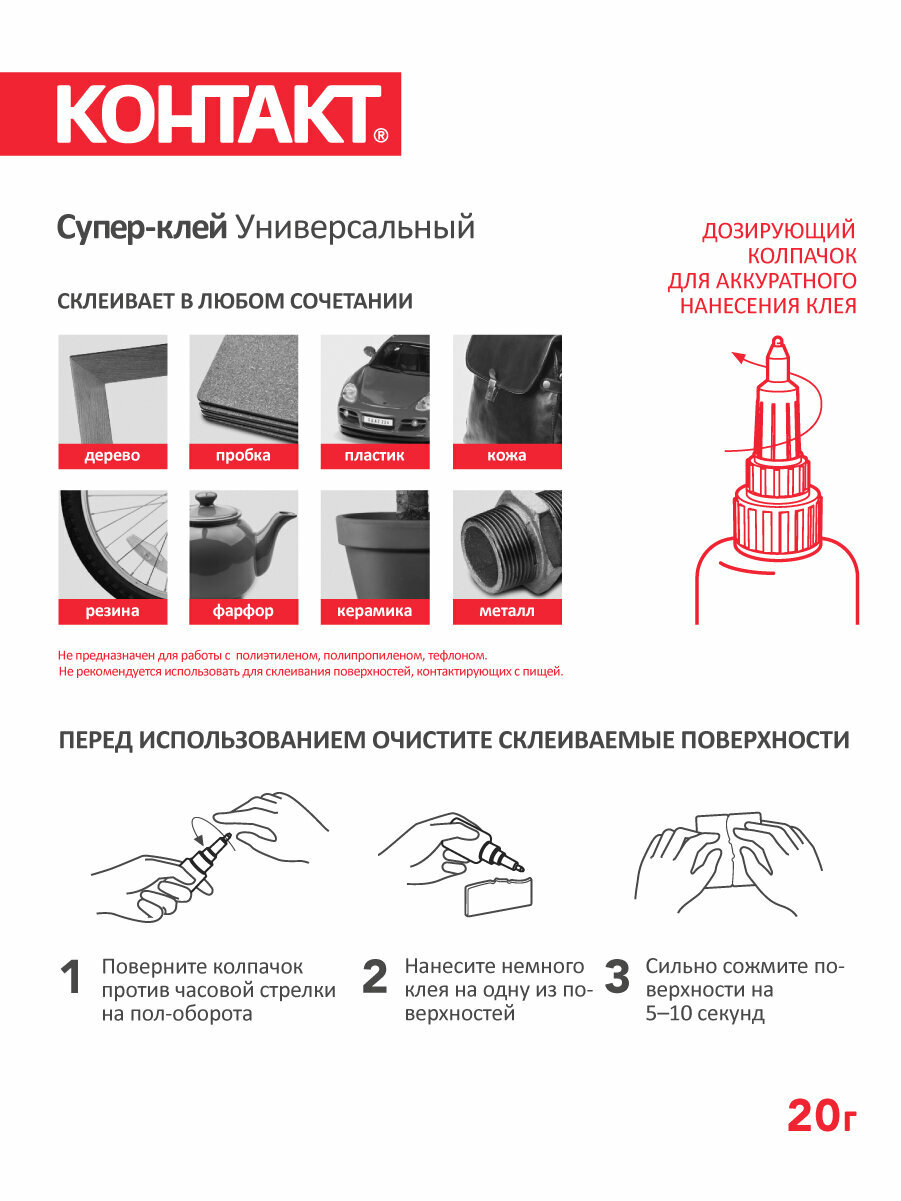 КОНТАКТ®

Супер-клей Универсальный

СКЛЕИВАЕТ В ЛЮБОМ СОЧЕТАНИИ

ДОЗИРУЮЩИЙ КОЛПАЧОК ДЛЯ АККУРАТНОГО НАНЕСЕНИЯ КЛЕЯ

дерево
пробка
пластик
кожа
резина
фарфор
керамика
металл

Не предназначен для работы с полиэтиленом, полипропиленом, тефлоном.
Не рекомендуется использовать для склеивания поверхностей, контактирующих с пищей.

ПЕРЕД ИСПОЛЬЗОВАНИЕМ ОЧИСТИТЕ СКЛЕИВАЕМЫЕ ПОВЕРХНОСТИ

1 Поверните колпачок против часовой стрелки на пол-оборота

2 Нанесите немного клея на одну из поверхностей

3 Сильно сожмите поверхности на 5–10 секунд

20г