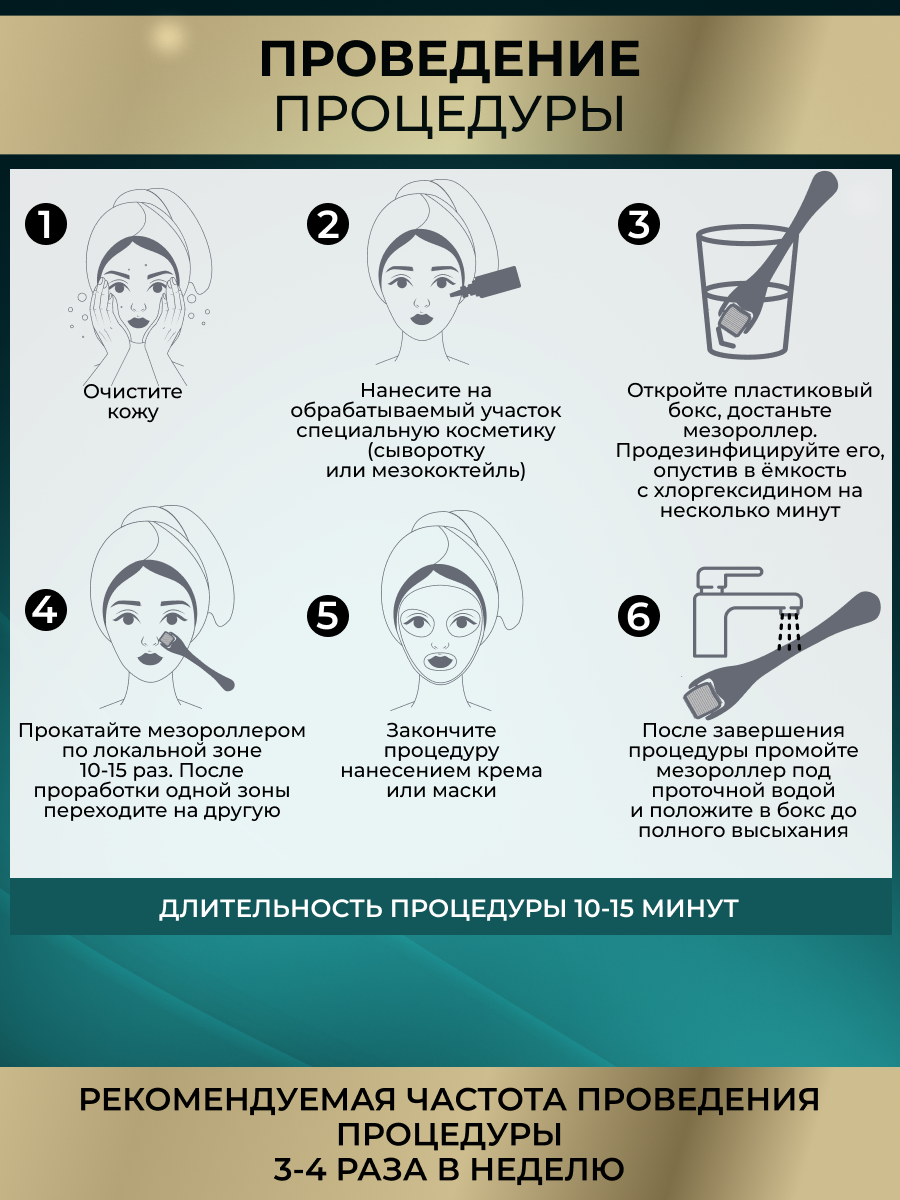 ПРОВЕДЕНИЕ
ПРОЦЕДУРЫ

1
Очистите кожу

2
Нанесите на обрабатываемый участок специальную косметику (сыворотку или мезококтейль)

3
Откройте пластиковый бокс, достаньте мезороллер. Продезинфицируйте его, опустив в ёмкость с хлоргексидином на несколько минут

4
Прокатайте мезороллером по локальной зоне 10-15 раз. После проработки одной зоны переходите на другую

5
Закончите процедуру нанесением крема или маски

6
После завершения процедуры промойте мезороллер под проточной водой и положите в бокс до полного высыхания

ДЛИТЕЛЬНОСТЬ ПРОЦЕДУРЫ 10-15 МИНУТ

РЕКОМЕНДУЕМАЯ ЧАСТОТА ПРОВЕДЕНИЯ ПРОЦЕДУРЫ
3-4 РАЗА В НЕДЕЛЮ