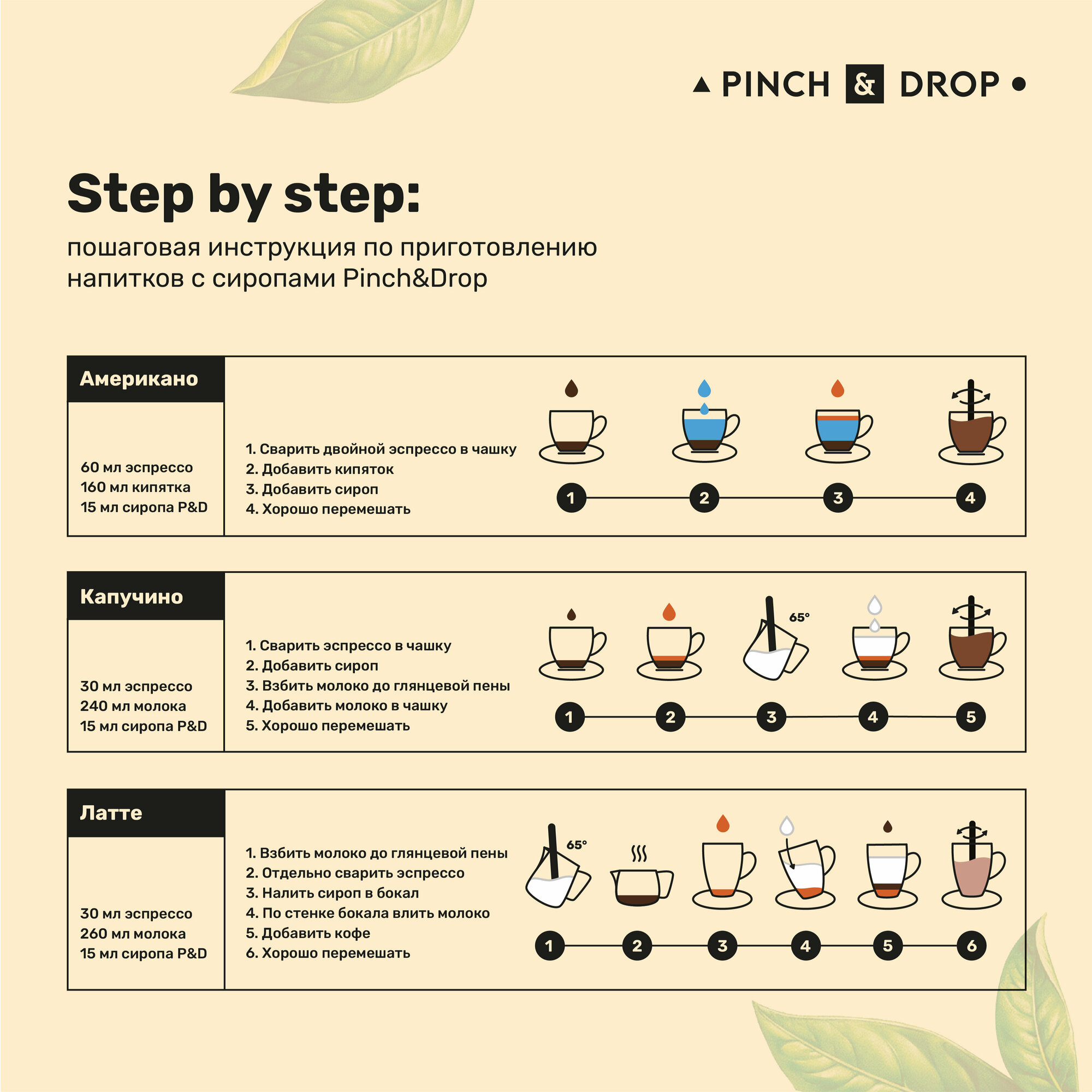 PINCH & DROP

Step by step:

пошаговая инструкция по приготовлению напитков с сиропами Pinch&Drop

Американо

60 мл эспрессо
160 мл кипятка
15 мл сиропа P&D

1. Сварить двойной эспрессо в чашку
2. Добавить кипяток
3. Добавить сироп
4. Хорошо перемешать

1 2 3 4

Капучино

30 мл эспрессо
240 мл молока
15 мл сиропа P&D

1. Сварить эспрессо в чашку
2. Добавить сироп
3. Взбить молоко до глянцевой пены
4. Добавить молоко в чашку
5. Хорошо перемешать

65°

1 2 3 4 5

Латте

30 мл эспрессо
260 мл молока
15 мл сиропа P&D

1. Взбить молоко до глянцевой пены
2. Отдельно сварить эспрессо
3. Налить сироп в бокал
4. По стенке бокала влить молоко
5. Добавить кофе
6. Хорошо перемешать

65°

1 2 3 4 5 6