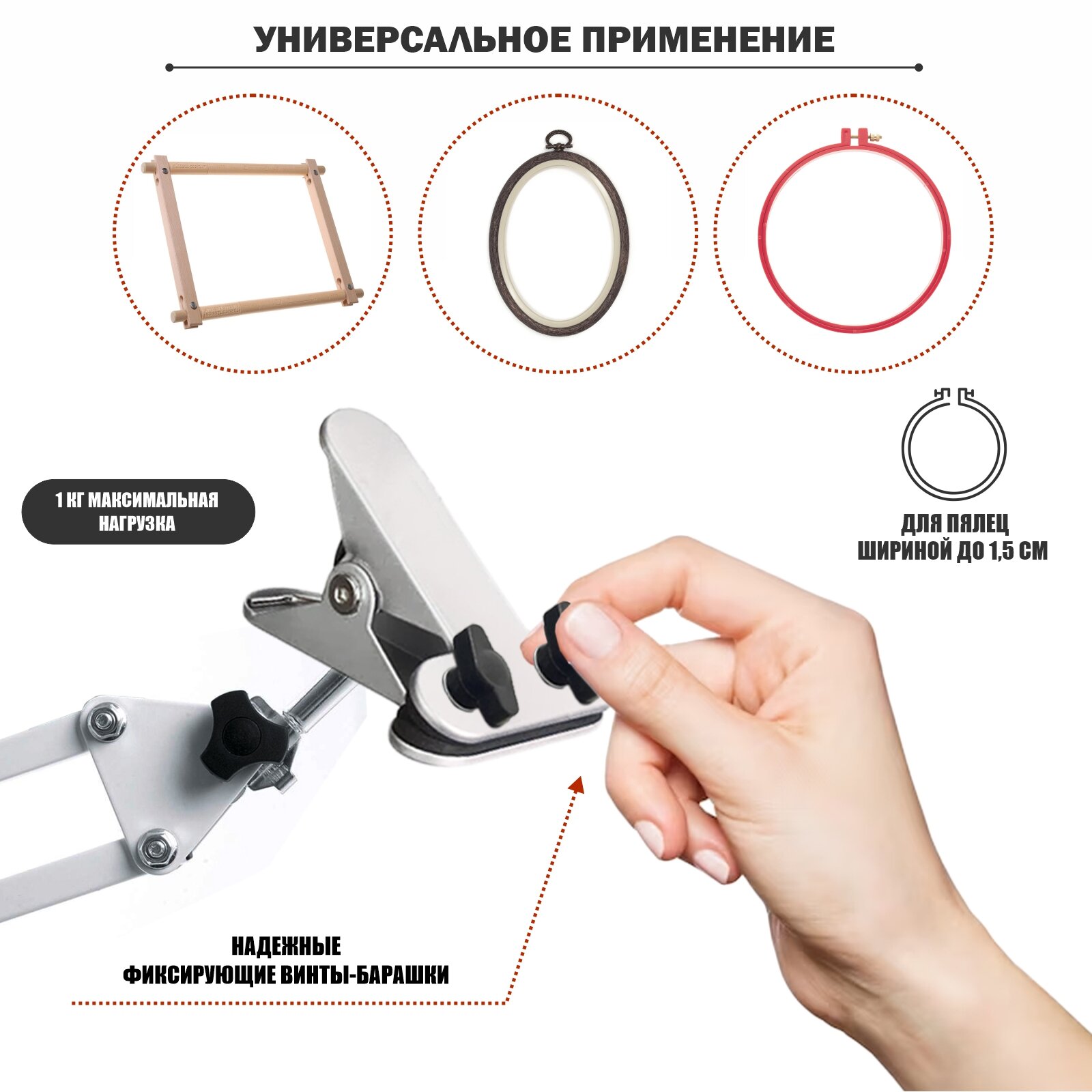 УНИВЕРСАЛЬНОЕ ПРИМЕНЕНИЕ

1 КГ МАКСИМАЛЬНАЯ НАГРУЗКА

ДЛЯ ПЯЛЕЦ ШИРИНОЙ ДО 1,5 СМ

НАДЕЖНЫЕ ФИКСИРУЮЩИЕ ВИНТЫ-БАРАШКИ