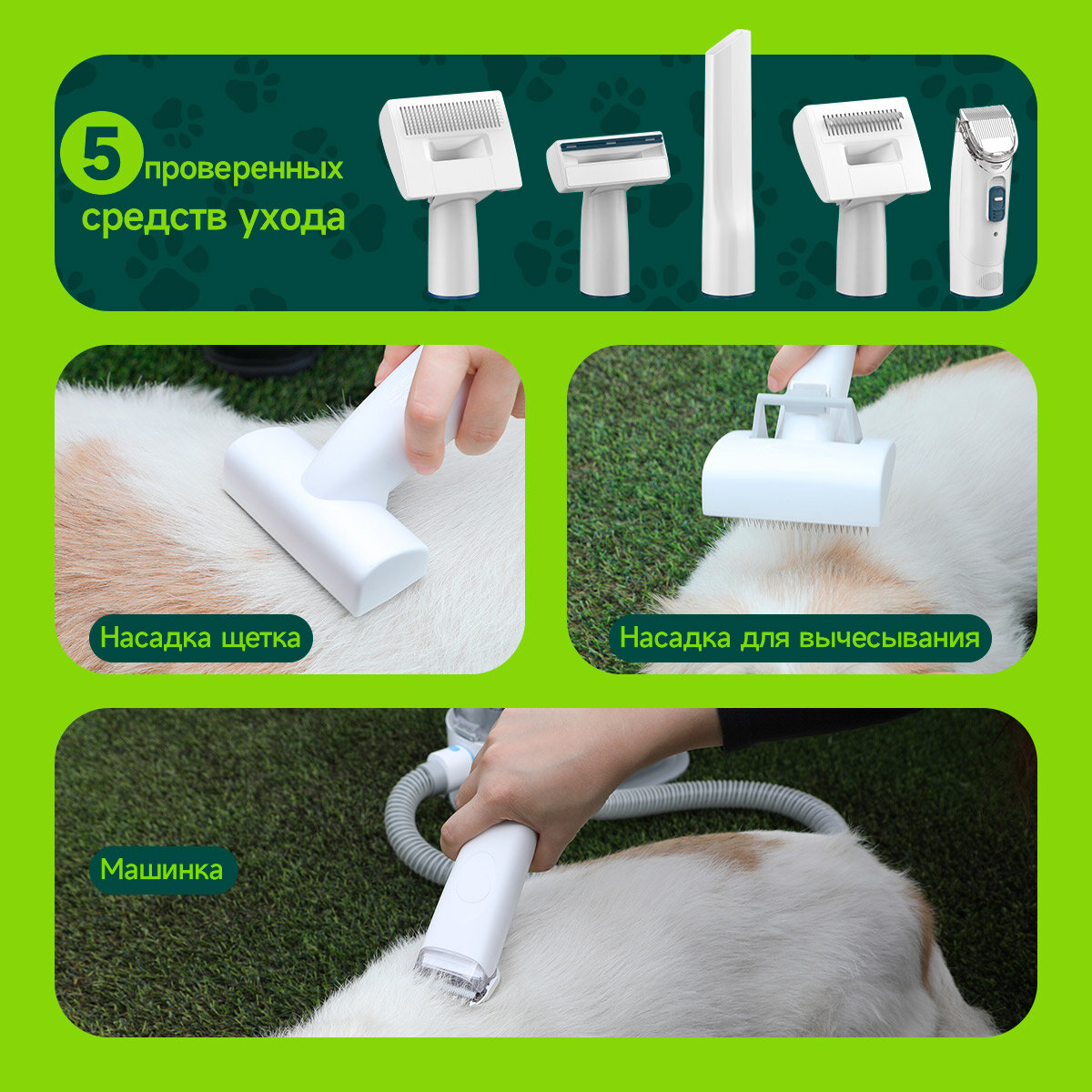 5 проверенных средств ухода

Насадка щетка

Насадка для вычесывания

Машинка