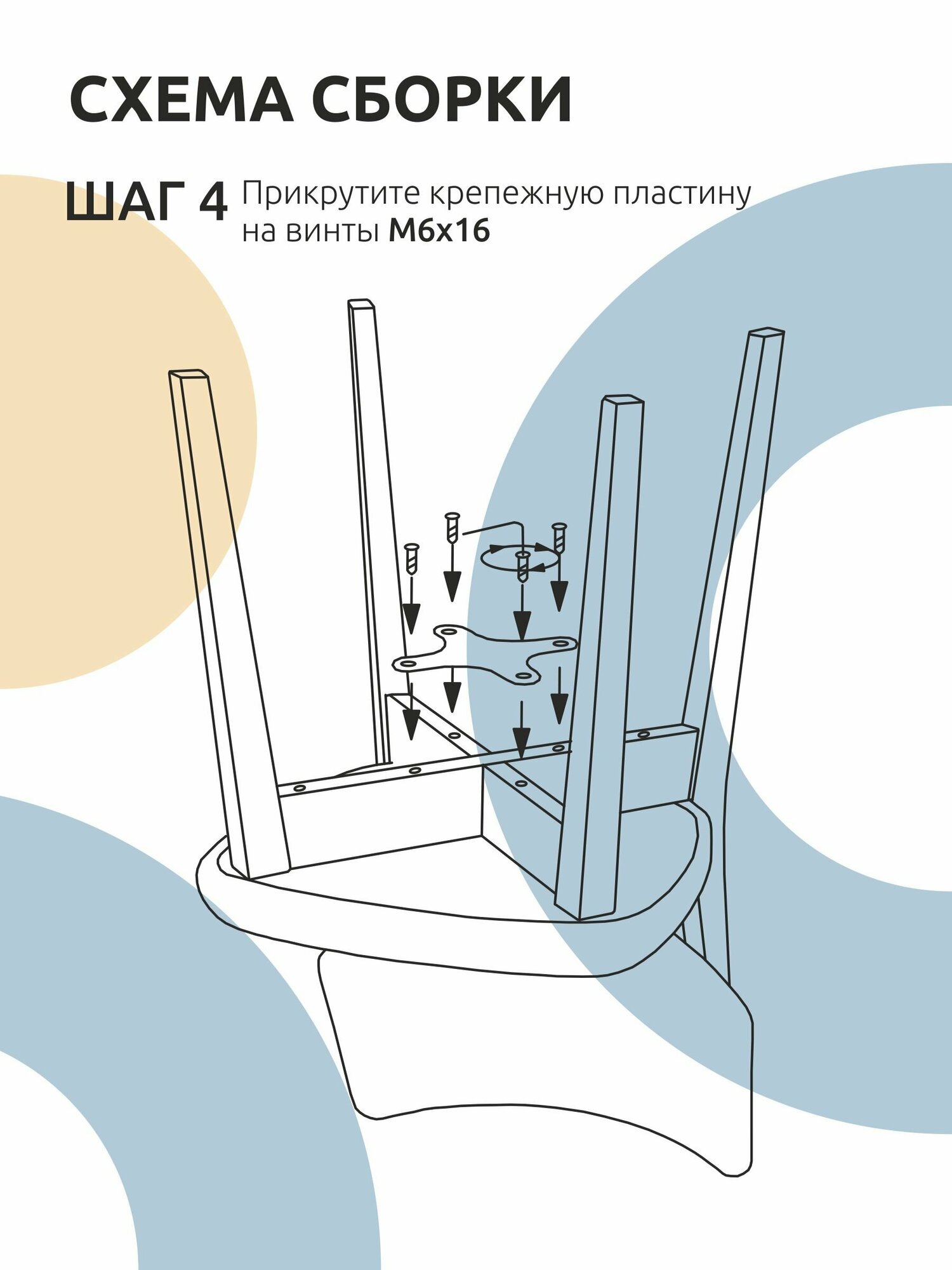 СХЕМА СБОРКИ

ШАГ 4 Прикрутите крепежную пластину на винты М6х16