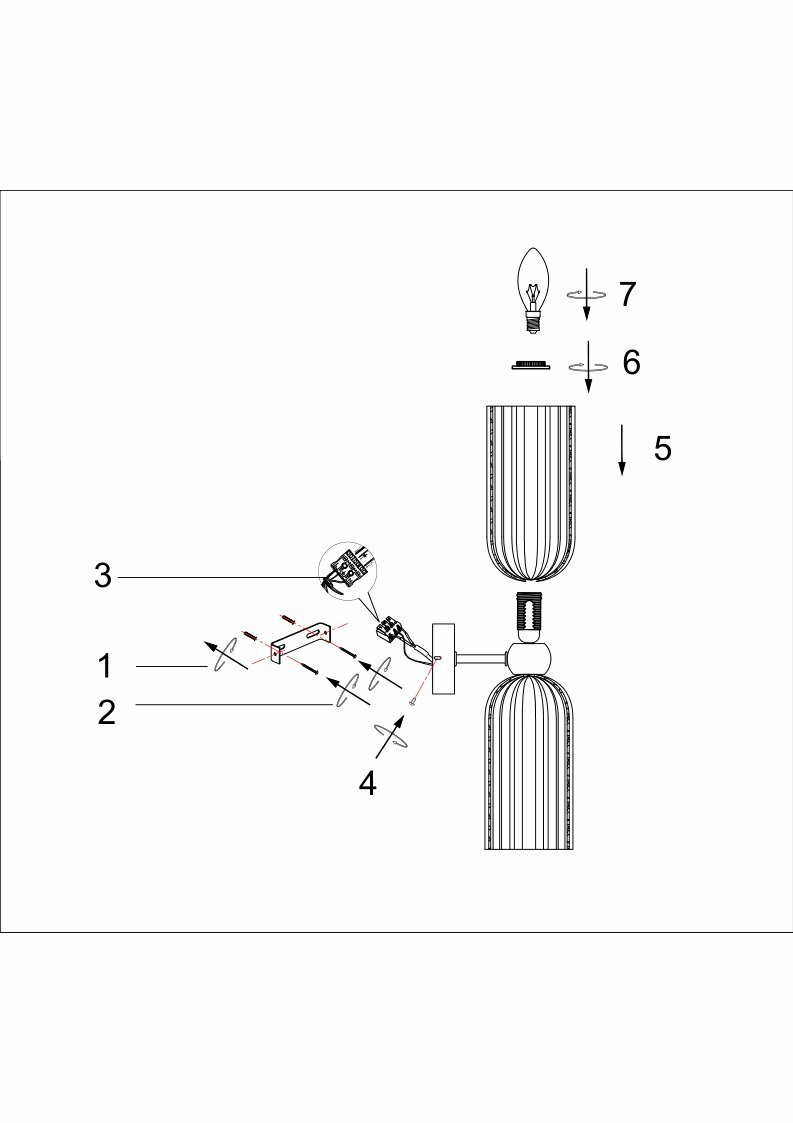 7
6
5
3
1
2
4