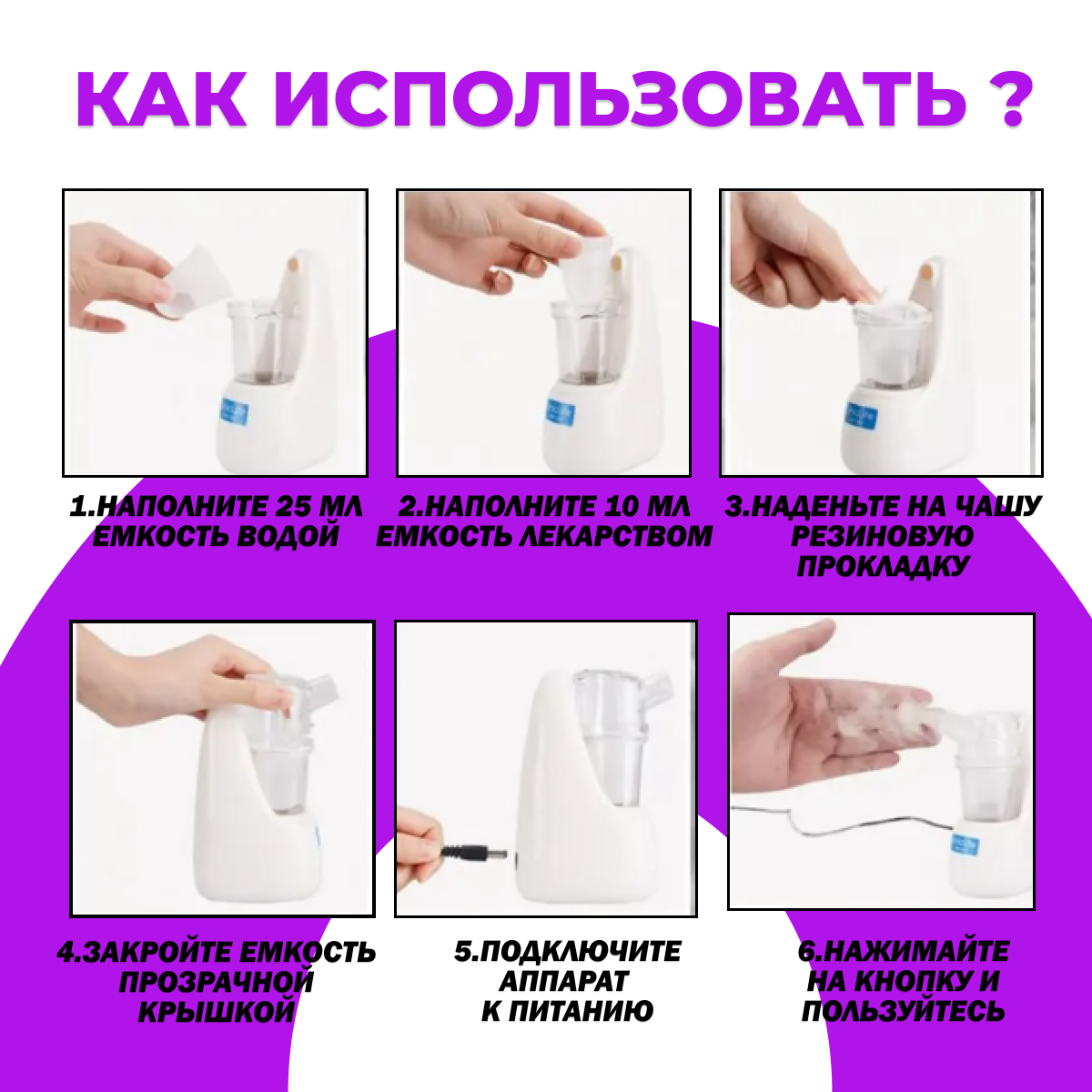 КАК ИСПОЛЬЗОВАТЬ ?

1.НАПОЛНИТЕ 25 МЛ ЕМКОСТЬ ВОДОЙ

2.НАПОЛНИТЕ 10 МЛ ЕМКОСТЬ ЛЕКАРСТВОМ

3.НАДЕНЬТЕ НА ЧАШУ РЕЗИНОВУЮ ПРОКЛАДКУ

4.ЗАКРОЙТЕ ЕМКОСТЬ ПРОЗРАЧНОЙ КРЫШКОЙ

5.ПОДКЛЮЧИТЕ АППАРАТ К ПИТАНИЮ

6.НАЖИМАЙТЕ НА КНОПКУ И ПОЛЬЗУЙТЕСЬ