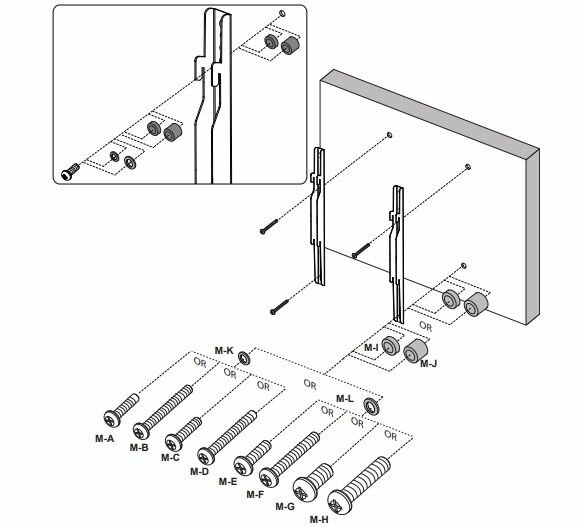 OR

M-I
M-J

M-K
OR
OR
OR
OR

M-L
OR
OR
OR

M-A
M-B
M-C
M-D
M-E
M-F
M-G
M-H