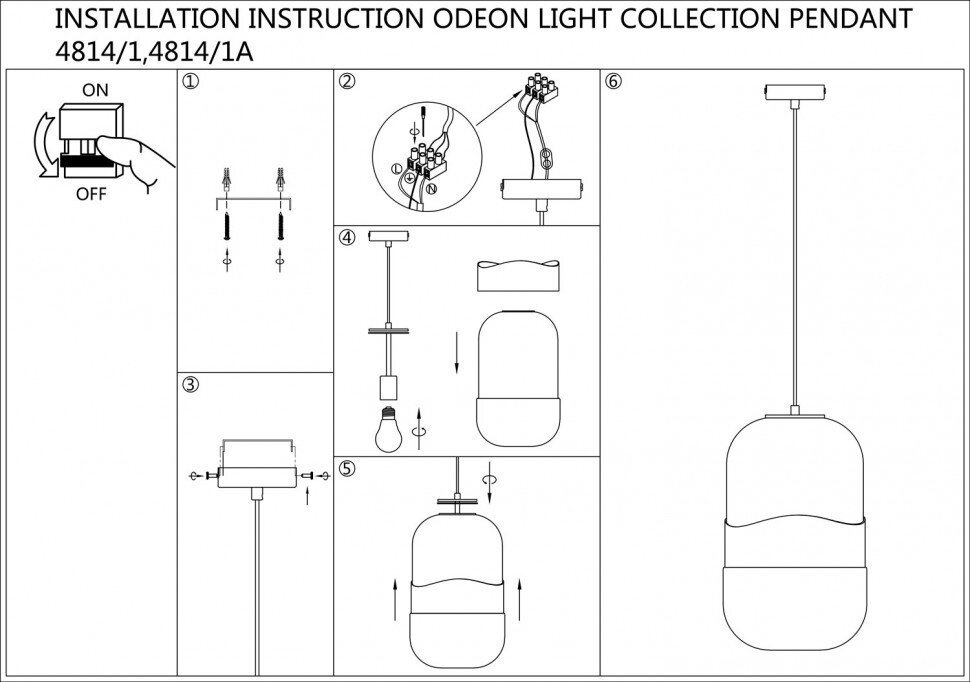 INSTALLATION INSTRUCTION ODEON LIGHT COLLECTION PENDANT 4814/1,4814/1A

ON

OFF

①

②

L

N

③

④

⑤

⑥