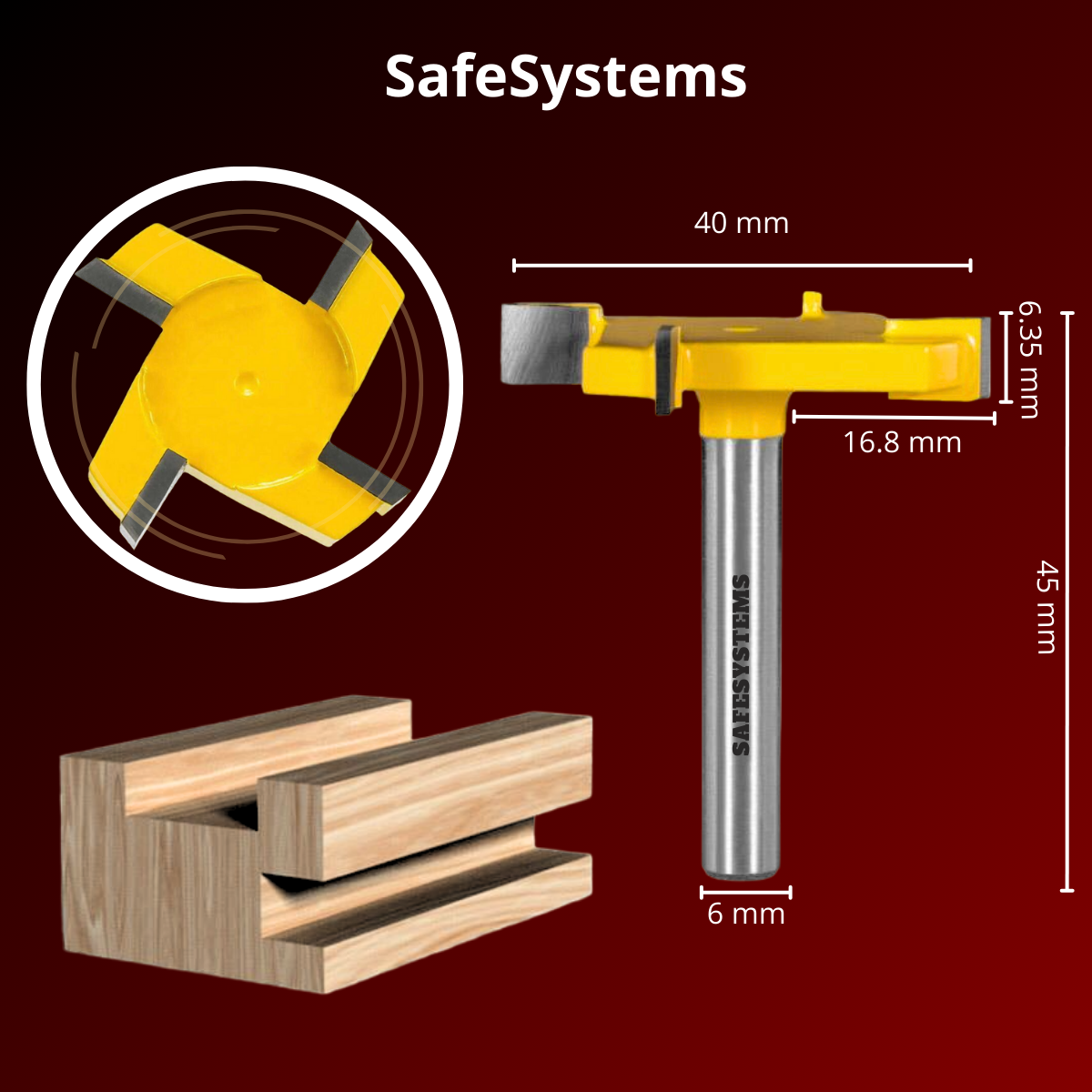 SafeSystems

40 mm

6.35 mm

16.8 mm

45 mm

SAFESYSTEMS

6 mm