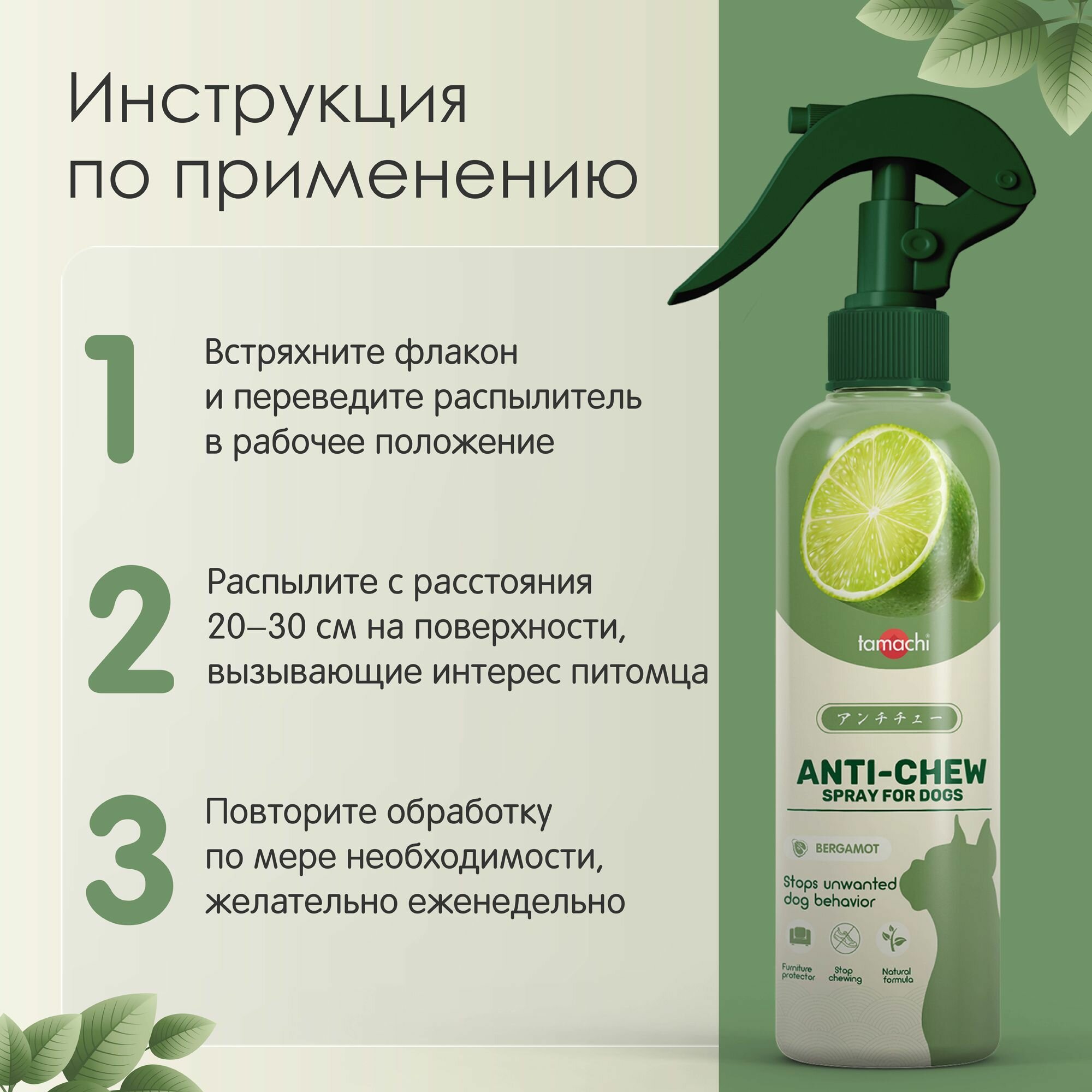 Инструкция по применению

1 Встряхните флакон и переведите распылитель в рабочее положение

2 Распылите с расстояния 20–30 см на поверхности, вызывающие интерес питомца

3 Повторите обработку по мере необходимости, желательно еженедельно

tamachi

アンチチュー

ANTI-CHEW
SPRAY FOR DOGS

BERGAMOT

Stops unwanted dog behavior

Furniture protector

Stop chewing

Natural formula