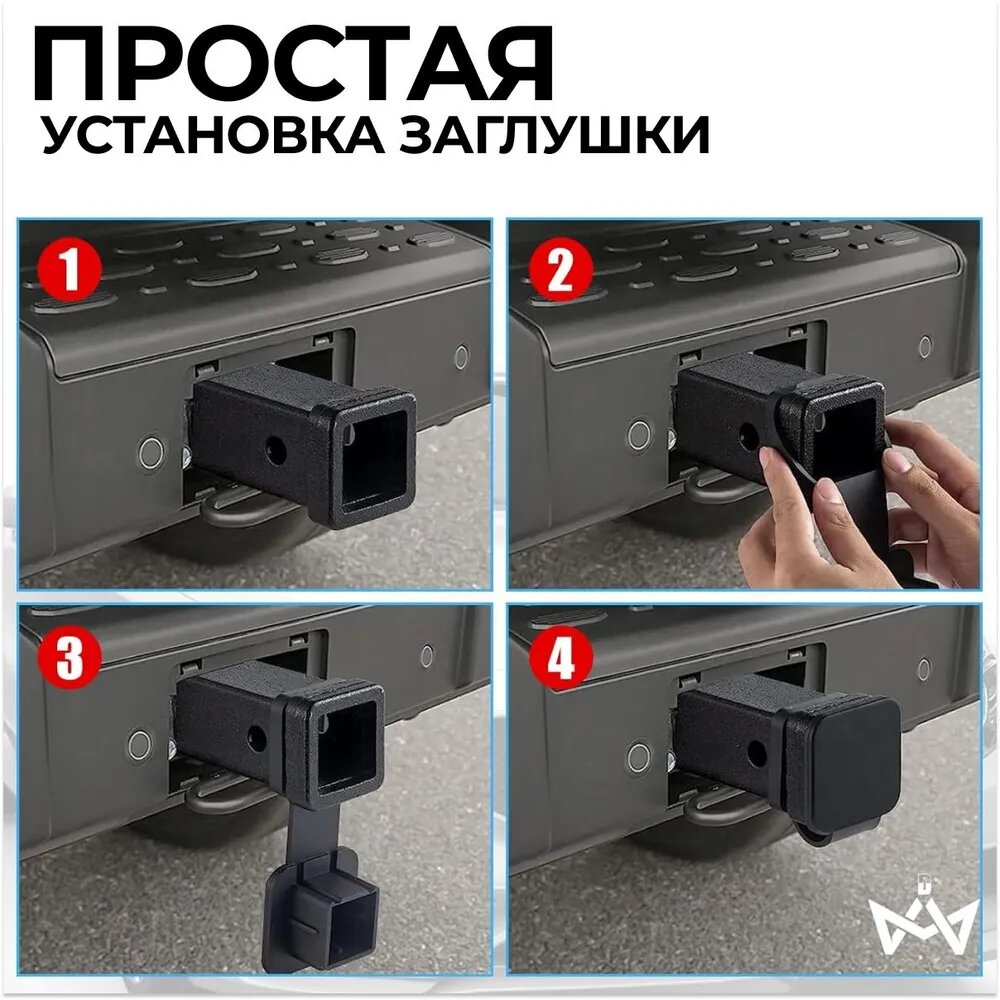 ПРОСТАЯ
УСТАНОВКА ЗАГЛУШКИ

1

2

3

4