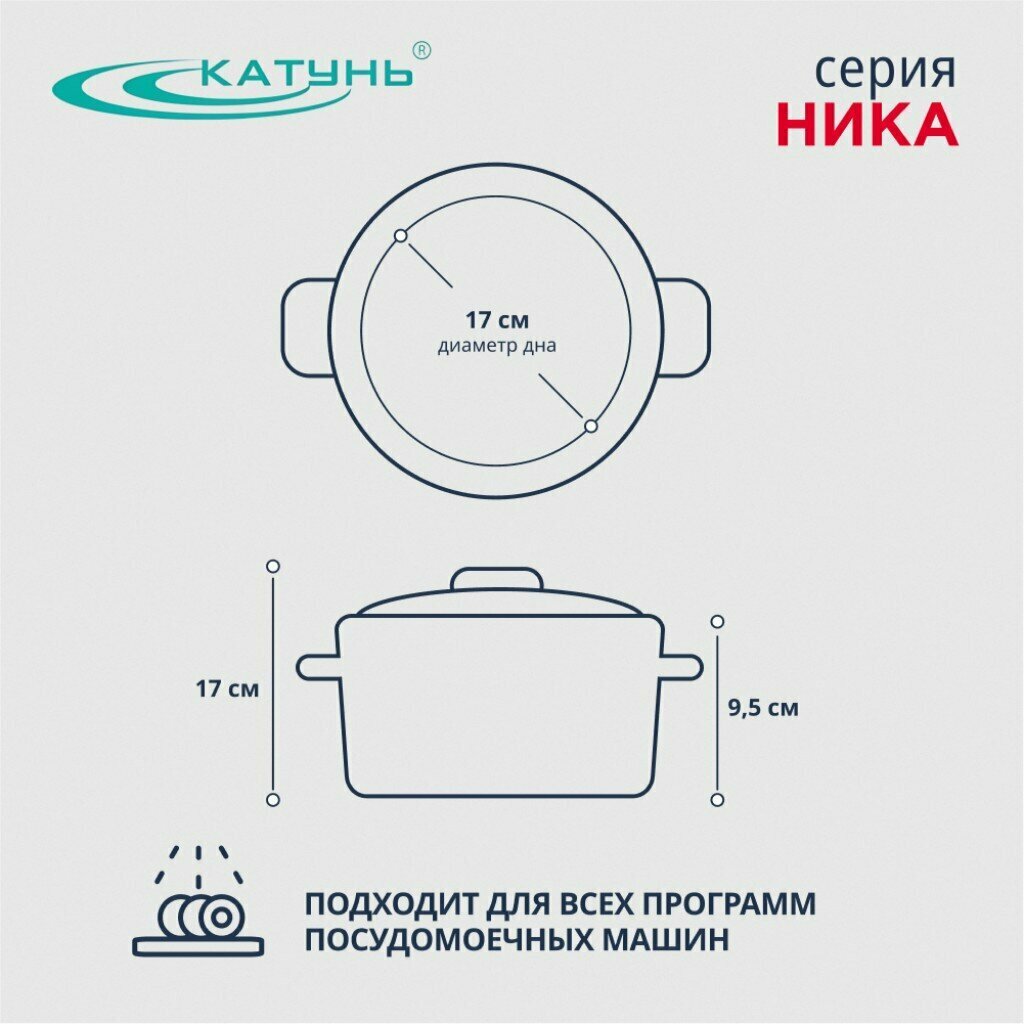 КАТУНЬ®

серия
НИКА

17 см
диаметр дна

17 см

9,5 см

ПОДХОДИТ ДЛЯ ВСЕХ ПРОГРАММ
ПОСУДОМОЕЧНЫХ МАШИН