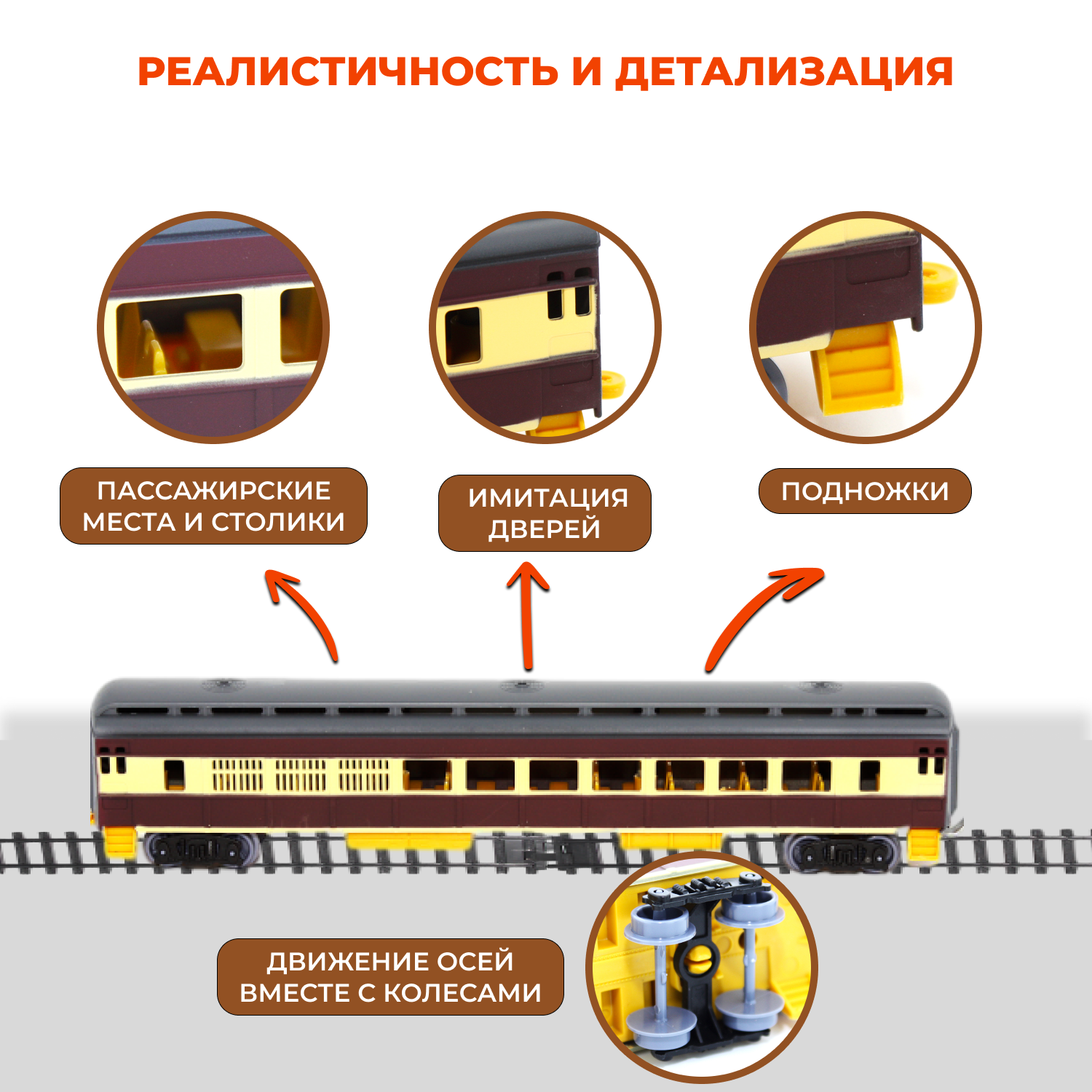 РЕАЛИСТИЧНОСТЬ И ДЕТАЛИЗАЦИЯ

ПАССАЖИРСКИЕ МЕСТА И СТОЛИКИ

ИМИТАЦИЯ ДВЕРЕЙ

ПОДНОЖКИ

ДВИЖЕНИЕ ОСЕЙ ВМЕСТЕ С КОЛЕСАМИ