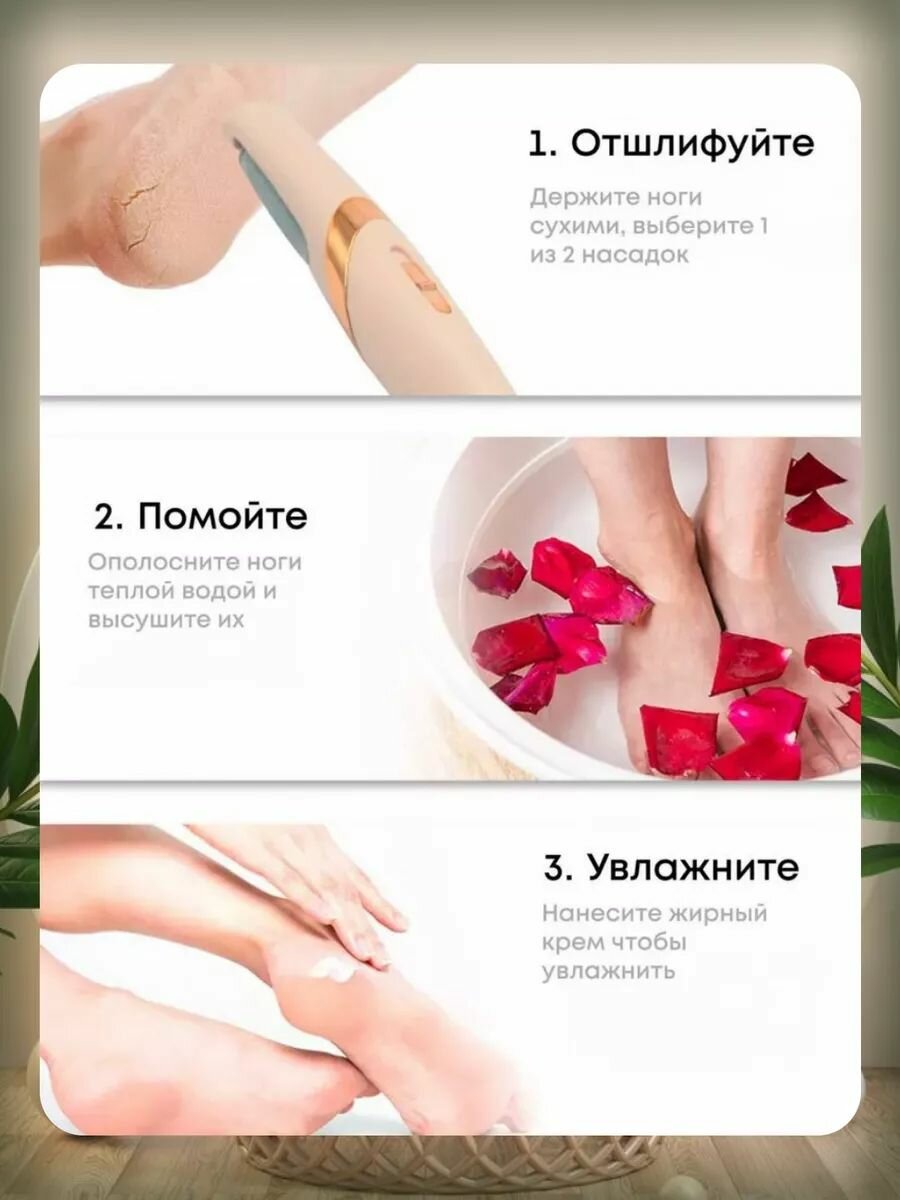 1. Отшлифуйте

Держите ноги сухими, выберите 1 из 2 насадок

2. Помойте

Ополосните ноги теплой водой и высушите их

3. Увлажните

Нанесите жирный крем чтобы увлажнить