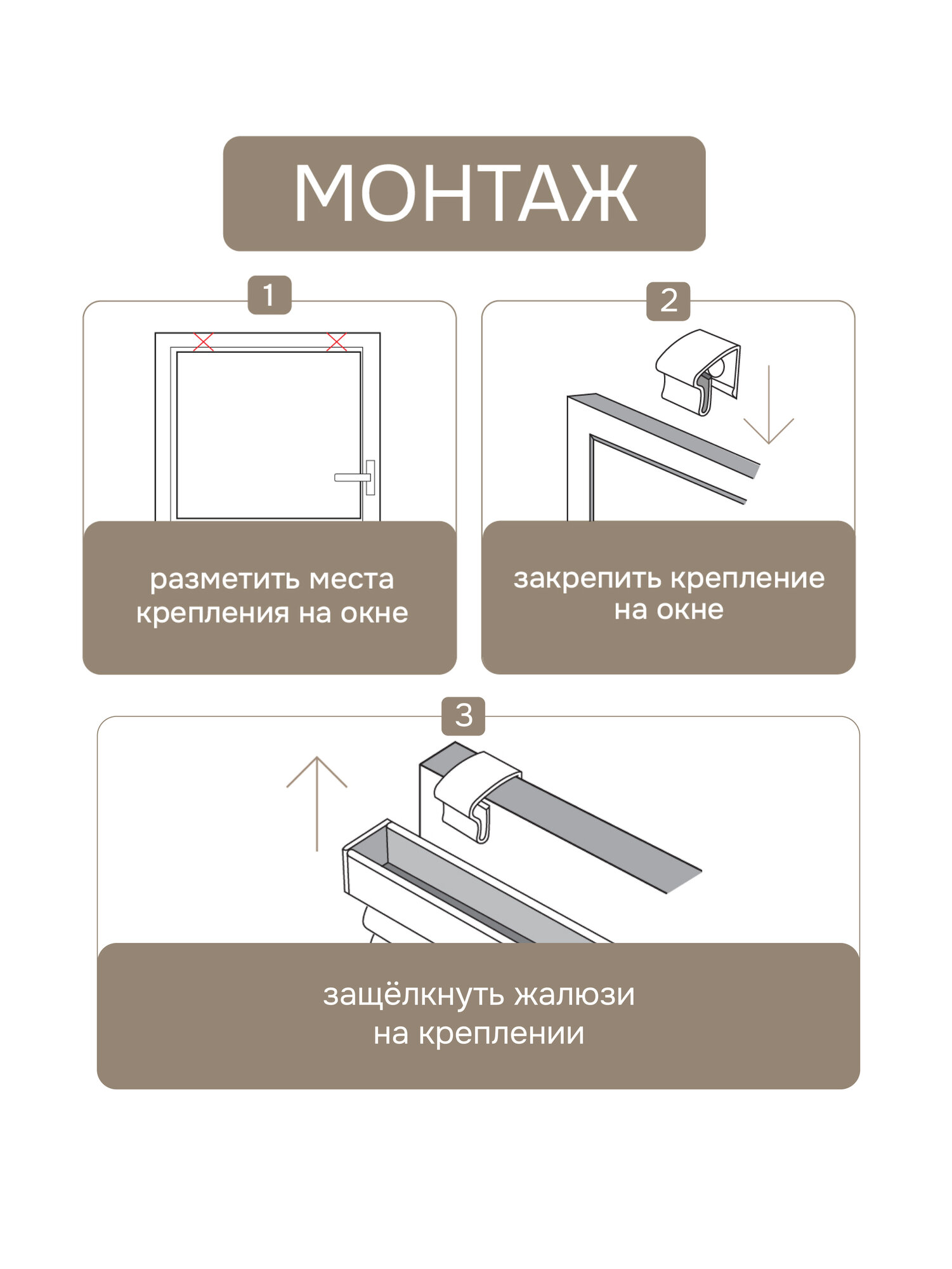 МОНТАЖ

1

разметить места крепления на окне

2

закрепить крепление на окне

3

защёлкнуть жалюзи на креплении