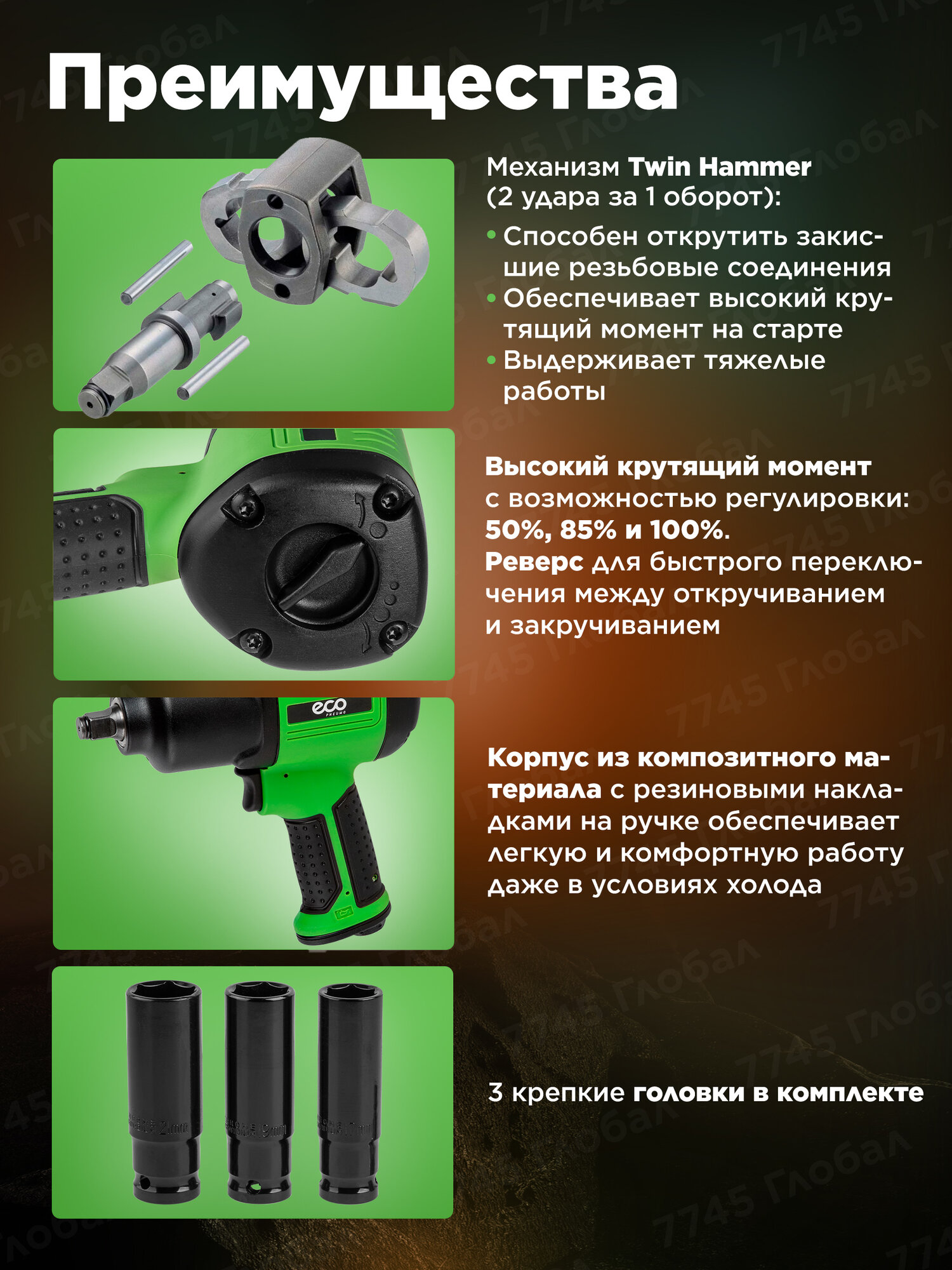 Преимущества

Механизм Twin Hammer (2 удара за 1 оборот):

• Способен открутить закисшие резьбовые соединения
• Обеспечивает высокий крутящий момент на старте
• Выдерживает тяжелые работы

Высокий крутящий момент с возможностью регулировки: 50%, 85% и 100%.
Реверс для быстрого переключения между откручиванием и закручиванием

eco PNEUMO

Корпус из композитного материала с резиновыми накладками на ручке обеспечивает легкую и комфортную работу даже в условиях холода

3 крепкие головки в комплекте

7745 Глобал