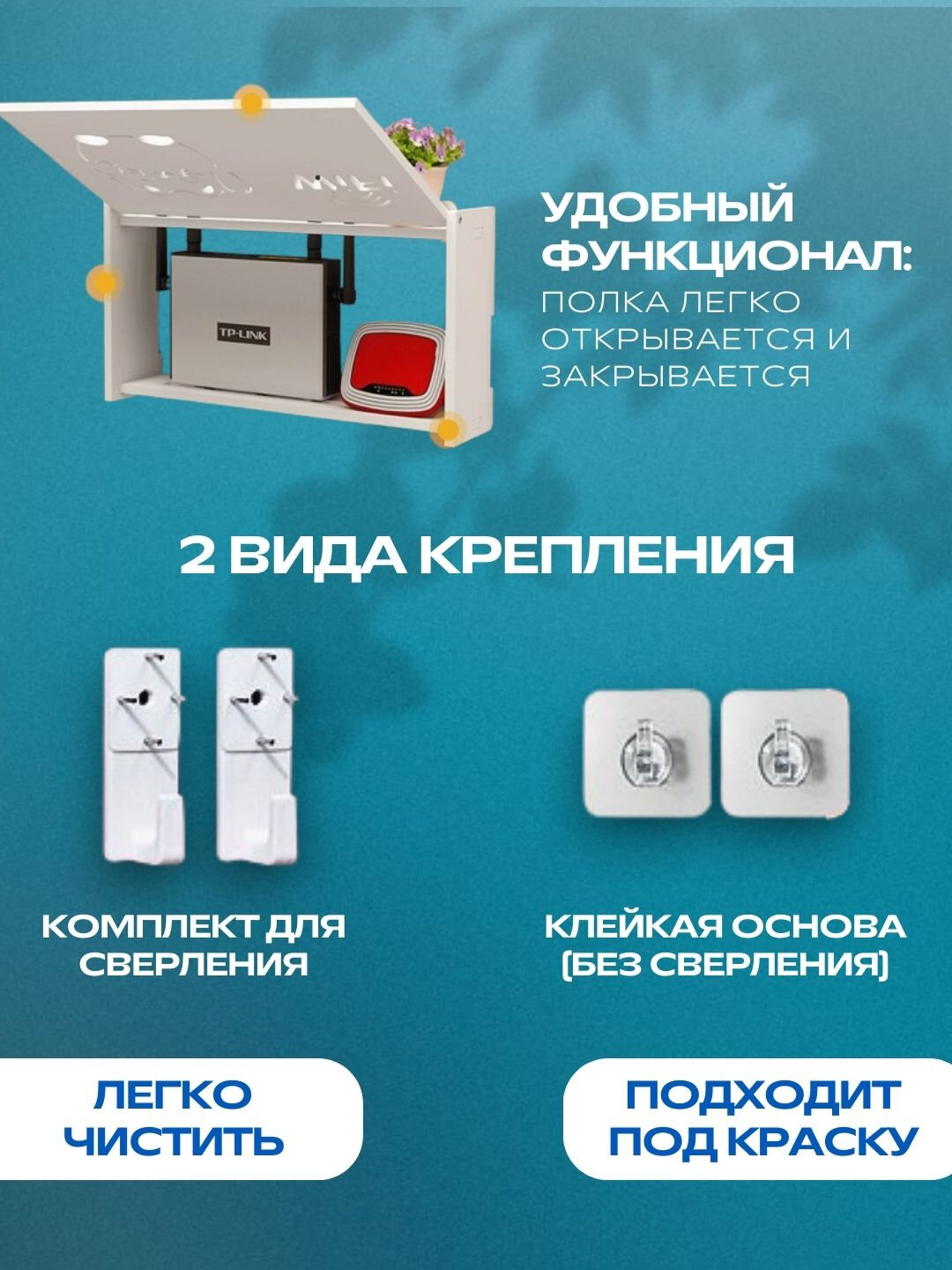 TP-LINK

УДОБНЫЙ ФУНКЦИОНАЛ:
ПОЛКА ЛЕГКО ОТКРЫВАЕТСЯ И ЗАКРЫВАЕТСЯ

2 ВИДА КРЕПЛЕНИЯ

КОМПЛЕКТ ДЛЯ СВЕРЛЕНИЯ

КЛЕЙКАЯ ОСНОВА (БЕЗ СВЕРЛЕНИЯ)

ЛЕГКО ЧИСТИТЬ

ПОДХОДИТ ПОД КРАСКУ